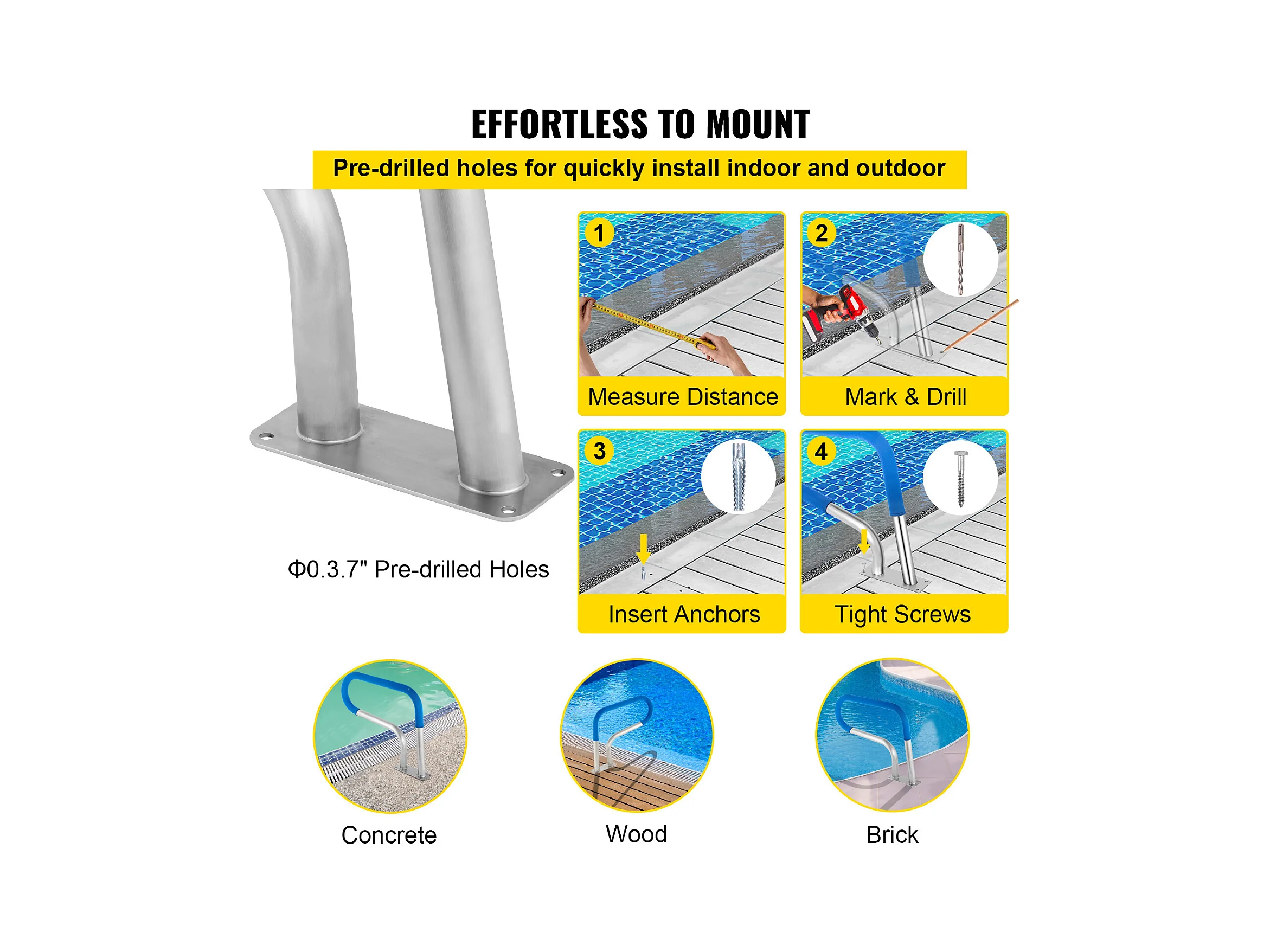 EFFORTLESS TO MOUNT

Pre-drilled holes for quickly install indoor and outdoor

Φ0.3.7" Pre-drilled Holes

1
Measure Distance

2
Mark & Drill

3
Insert Anchors

4
Tight Screws

Concrete

Wood

Brick