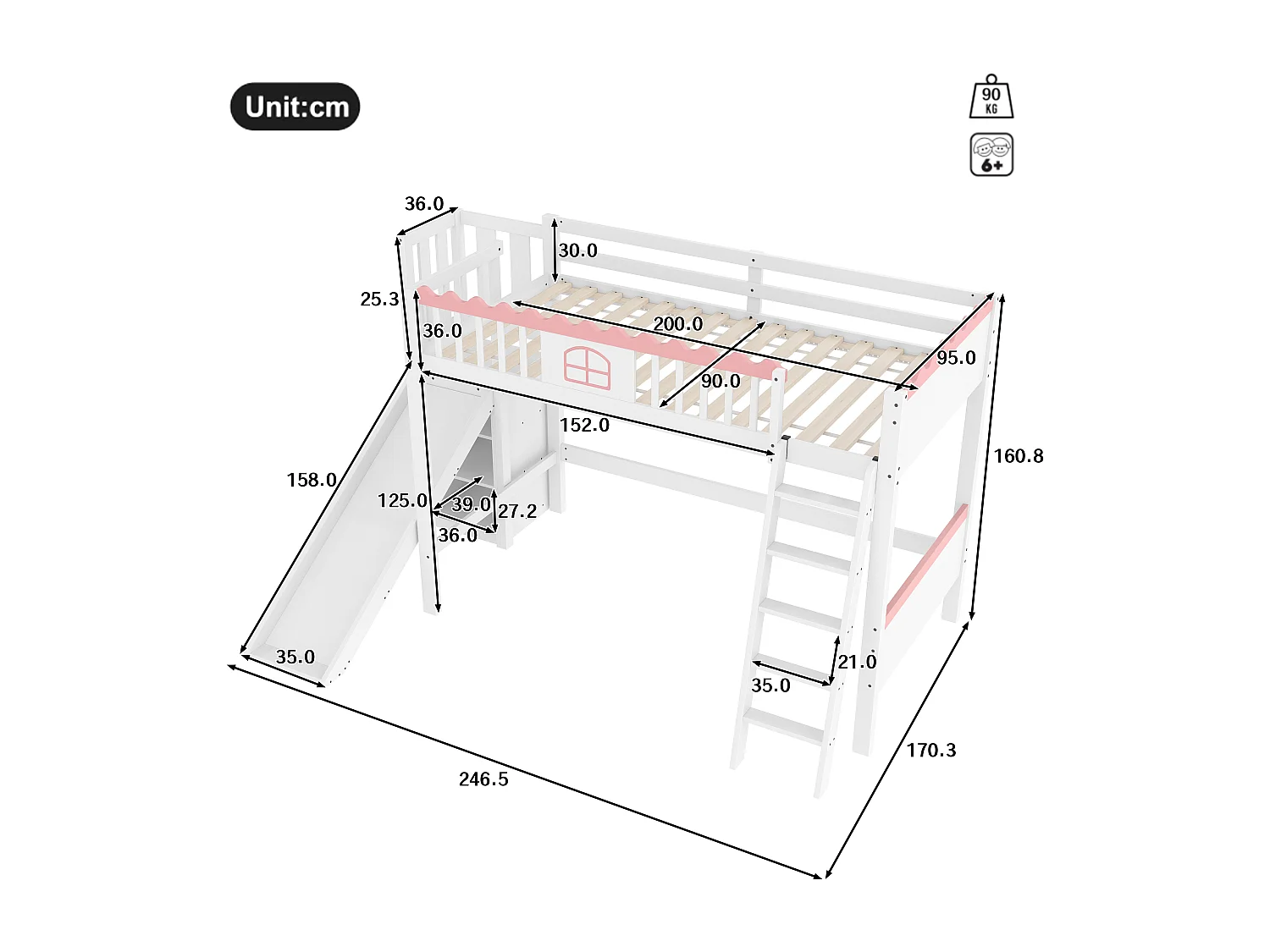 Unit:cm

90 KG

6+

36.0

30.0

25.3

36.0

200.0

95.0

90.0

152.0

160.8

158.0

125.0

39.0

27.2

36.0

35.0

21.0

35.0

170.3

246.5