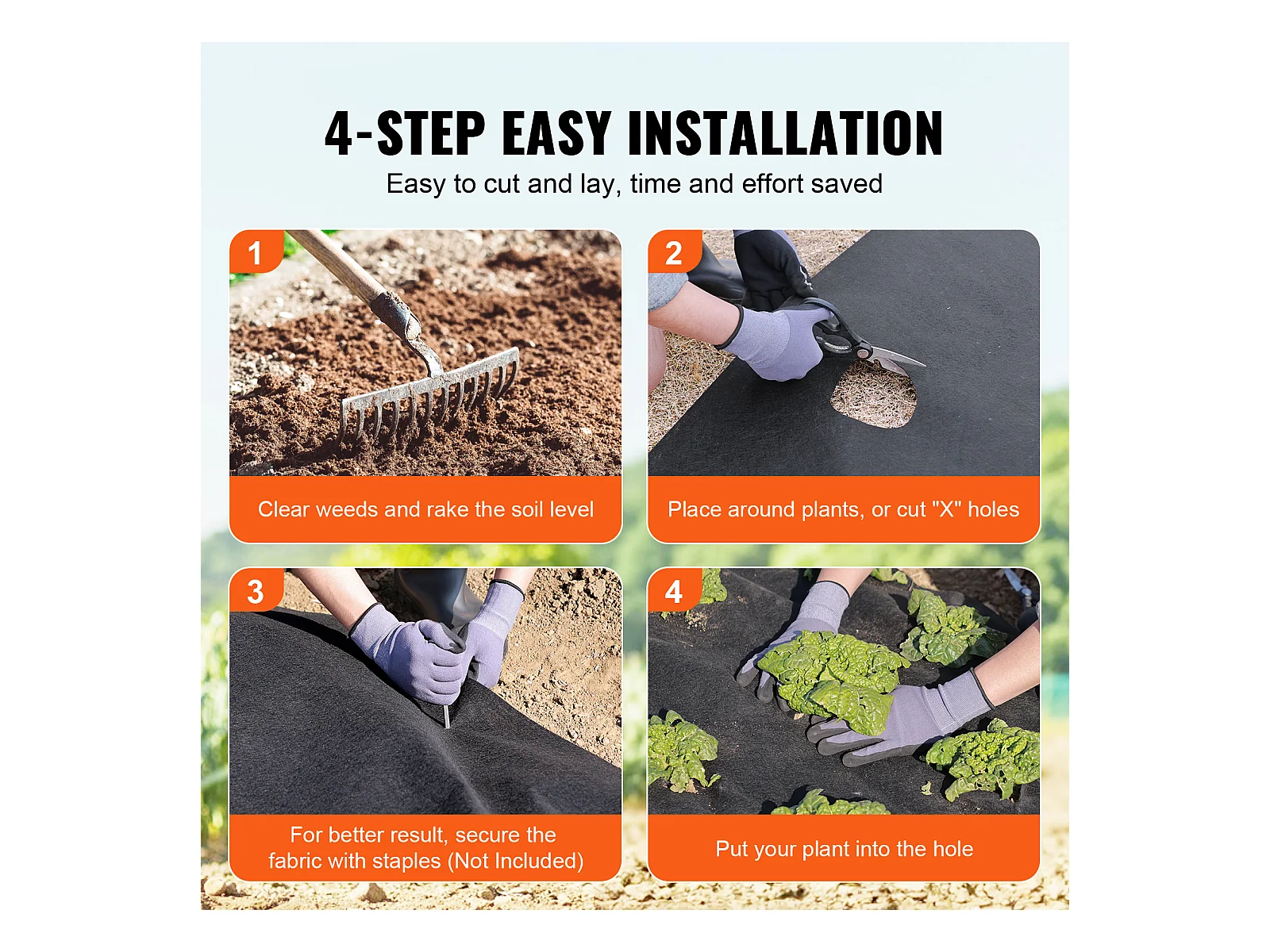 4-STEP EASY INSTALLATION
Easy to cut and lay, time and effort saved

1
Clear weeds and rake the soil level

2
Place around plants, or cut "X" holes

3
For better result, secure the fabric with staples (Not Included)

4
Put your plant into the hole