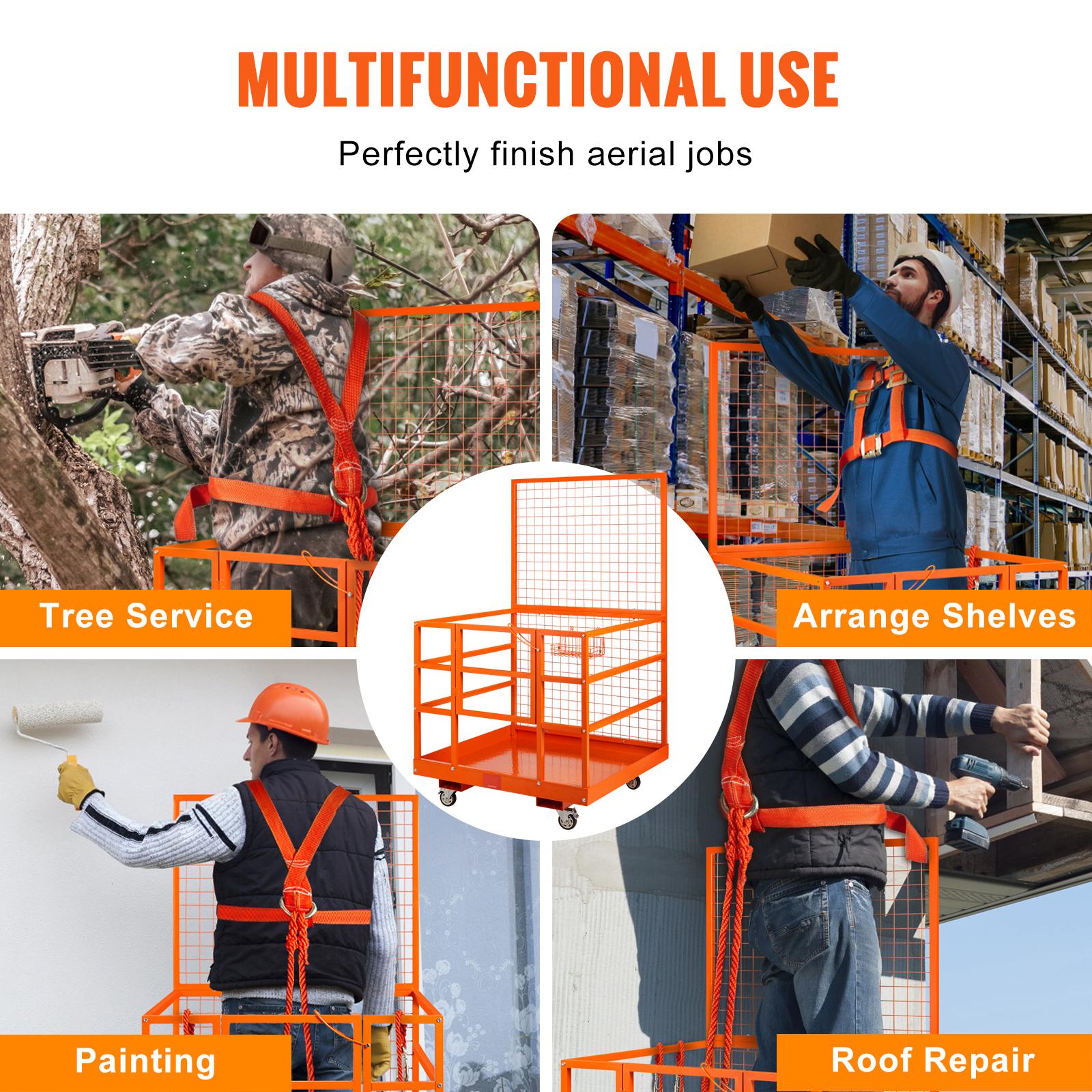 MULTIFUNCTIONAL USE

Perfectly finish aerial jobs

Tree Service

Arrange Shelves

Painting

Roof Repair