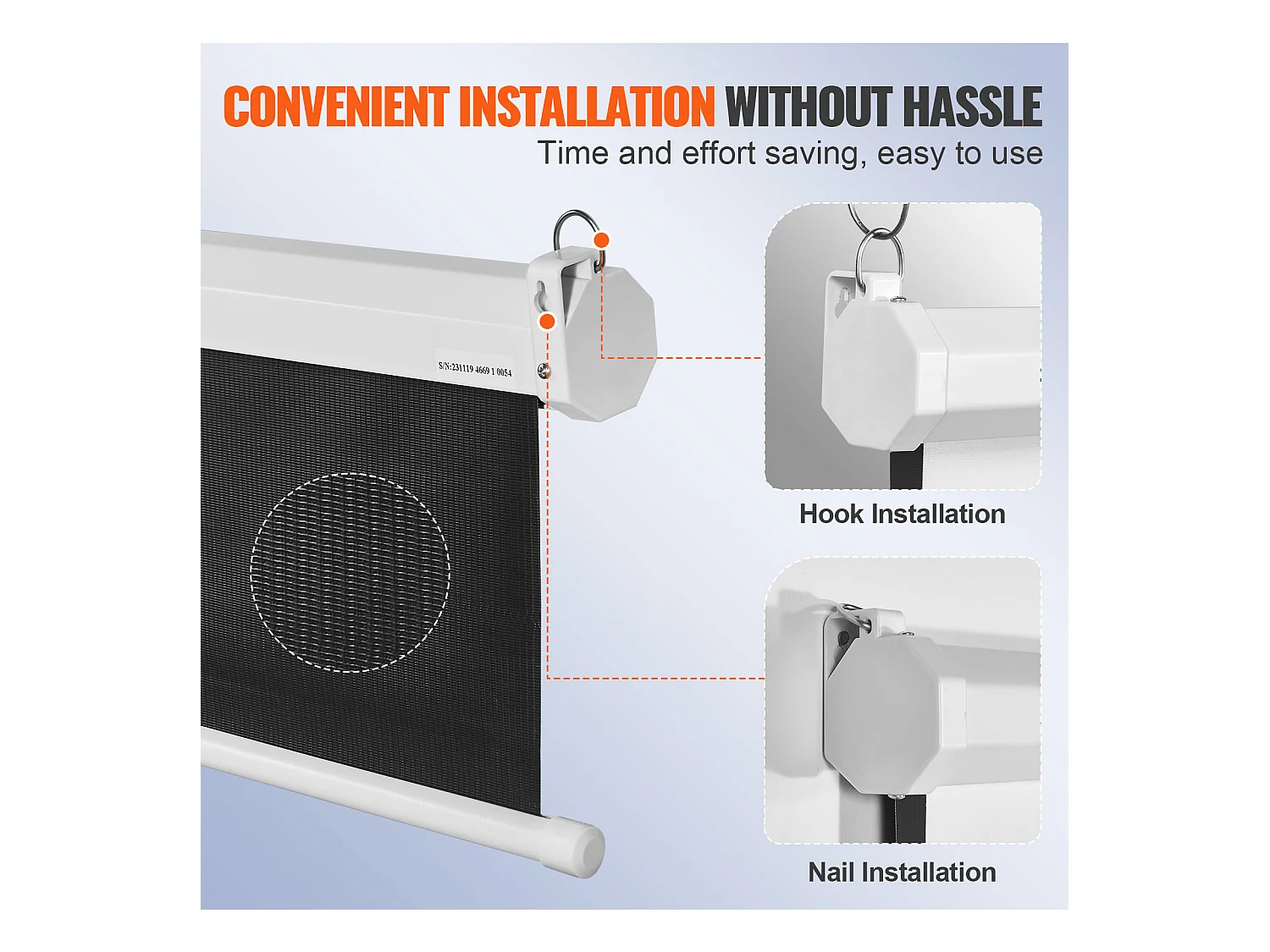 CONVENIENT INSTALLATION WITHOUT HASSLE
Time and effort saving, easy to use

S/N:231119 4669 1 0054

Hook Installation

Nail Installation