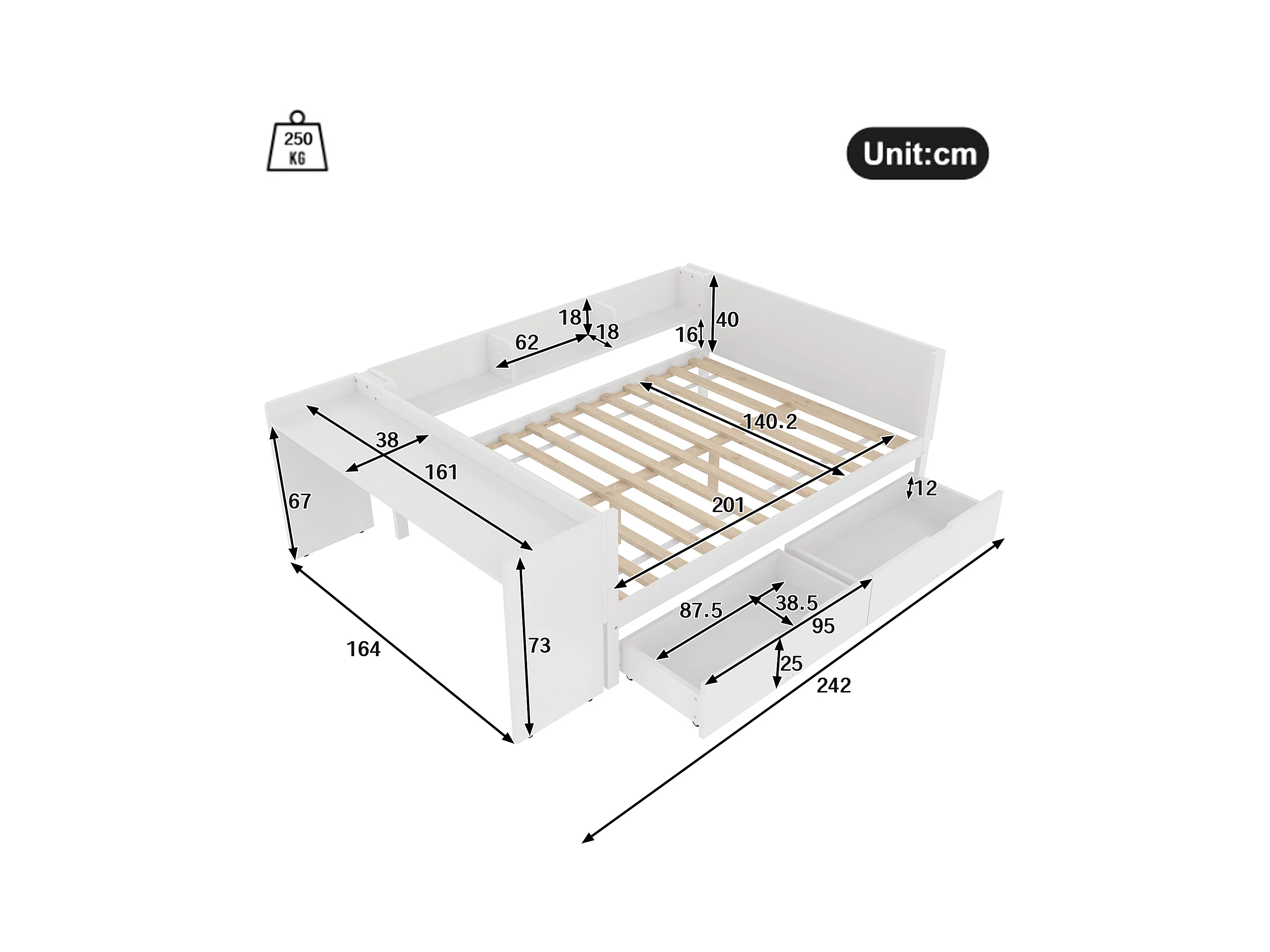 250 KG

Unit:cm

18
18
62
16
40
140.2
38
161
67
201
12
87.5
38.5
95
25
164
73
242