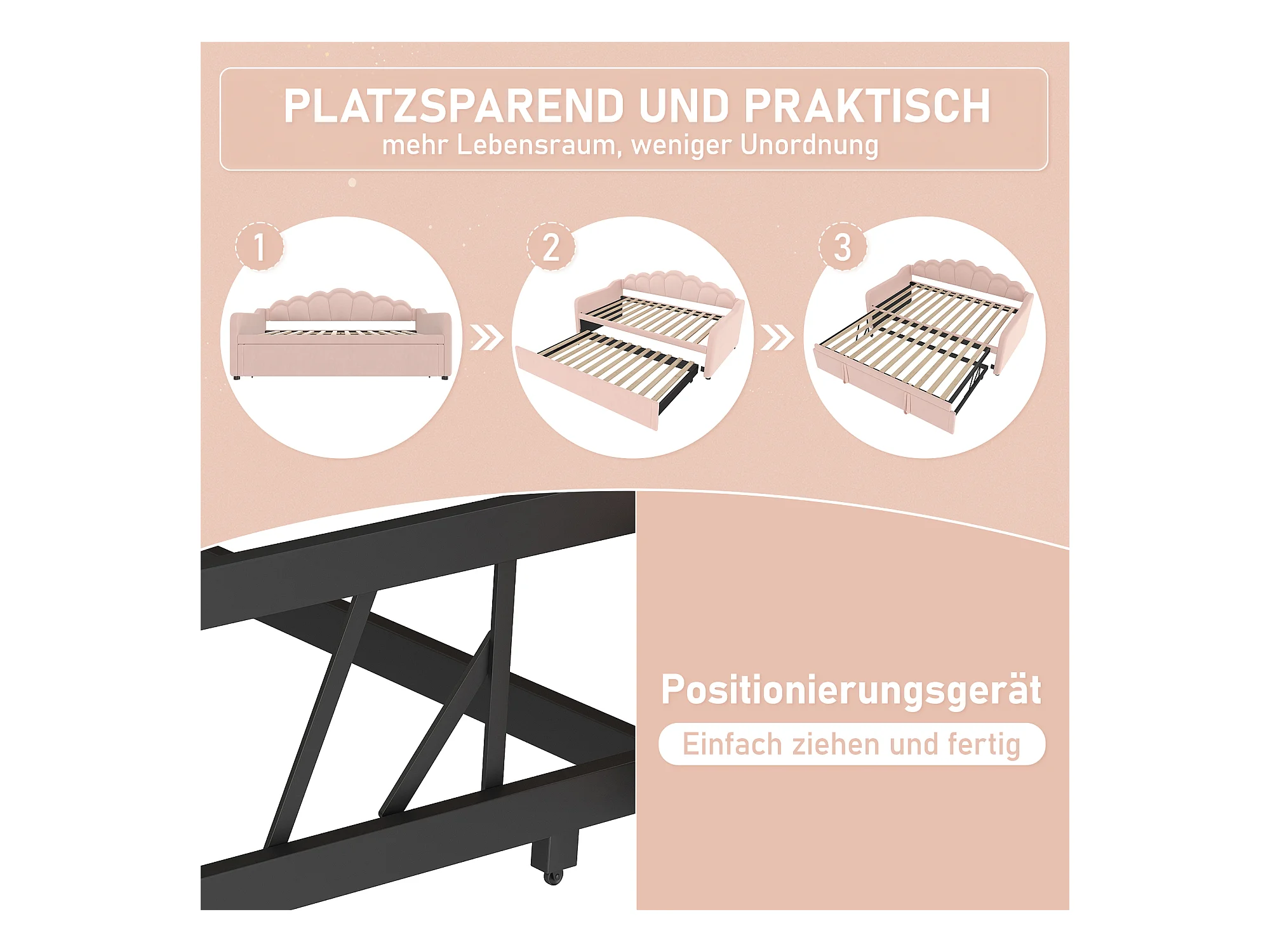 PLATZSPAREND UND PRAKTISCH
mehr Lebensraum, weniger Unordnung

1

2

3

Positionierungsgerät
Einfach ziehen und fertig