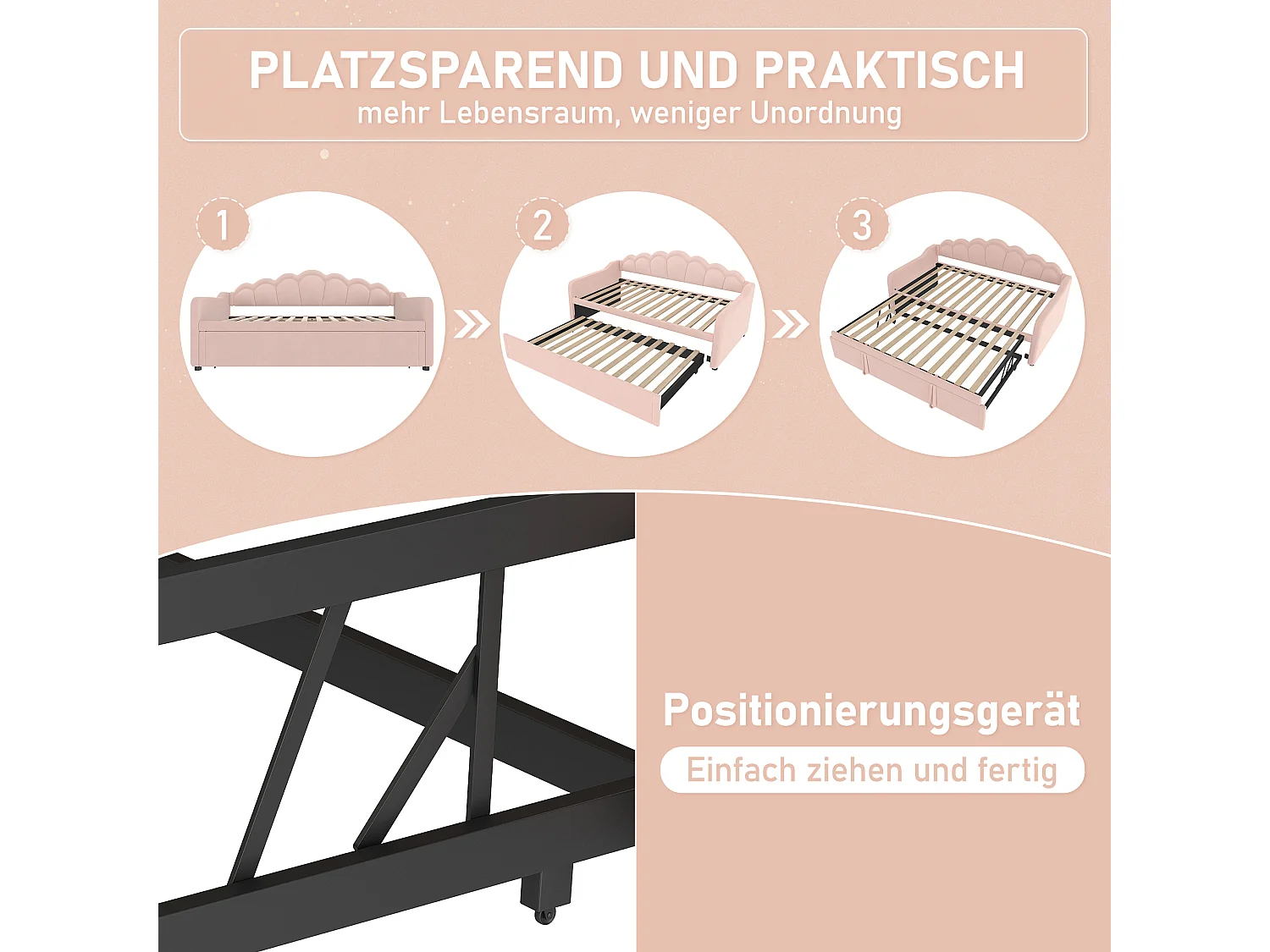 PLATZSPAREND UND PRAKTISCH
mehr Lebensraum, weniger Unordnung

1

2

3

Positionierungsgerät
Einfach ziehen und fertig