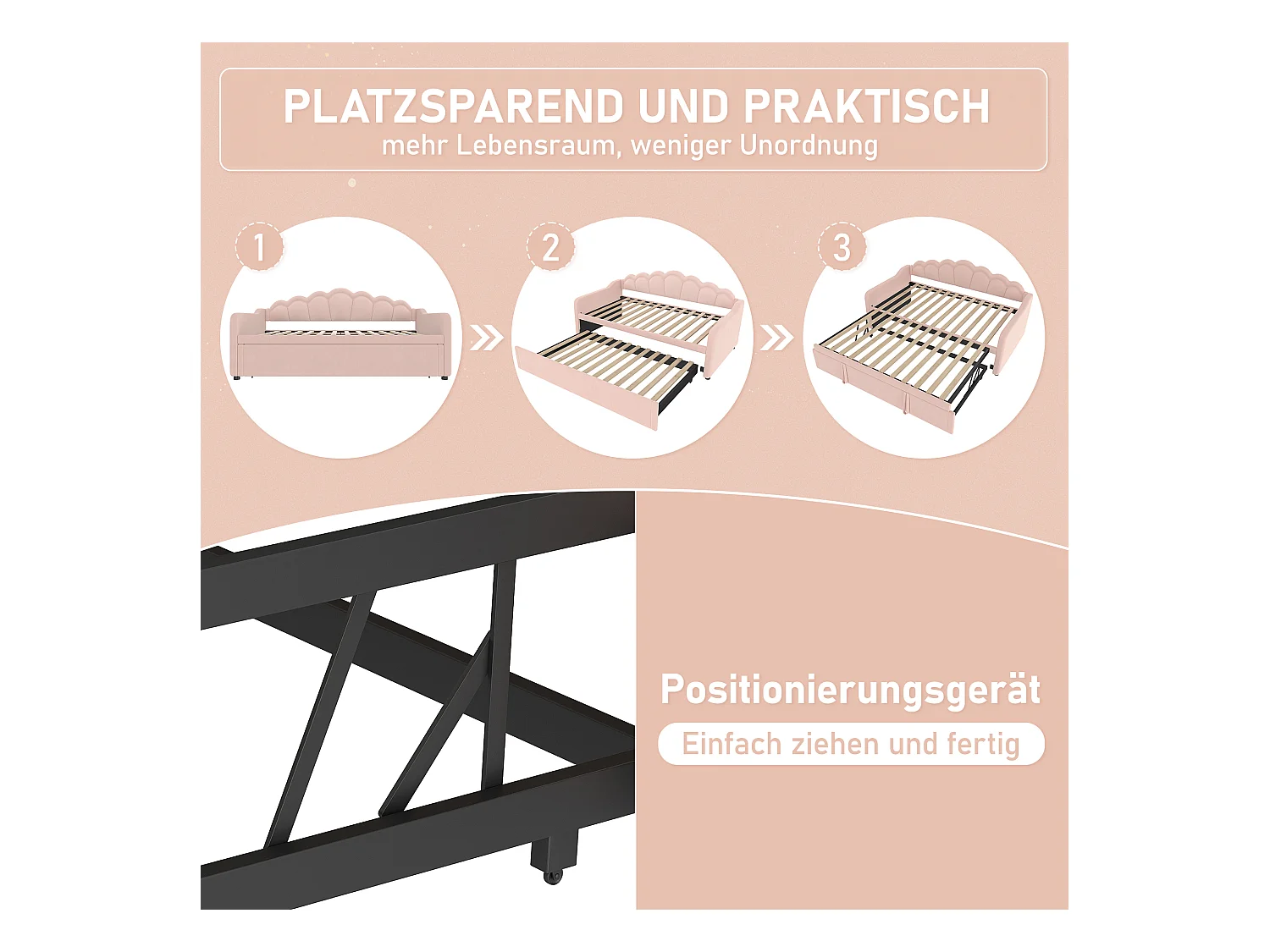 PLATZSPAREND UND PRAKTISCH
mehr Lebensraum, weniger Unordnung

1

2

3

Positionierungsgerät
Einfach ziehen und fertig