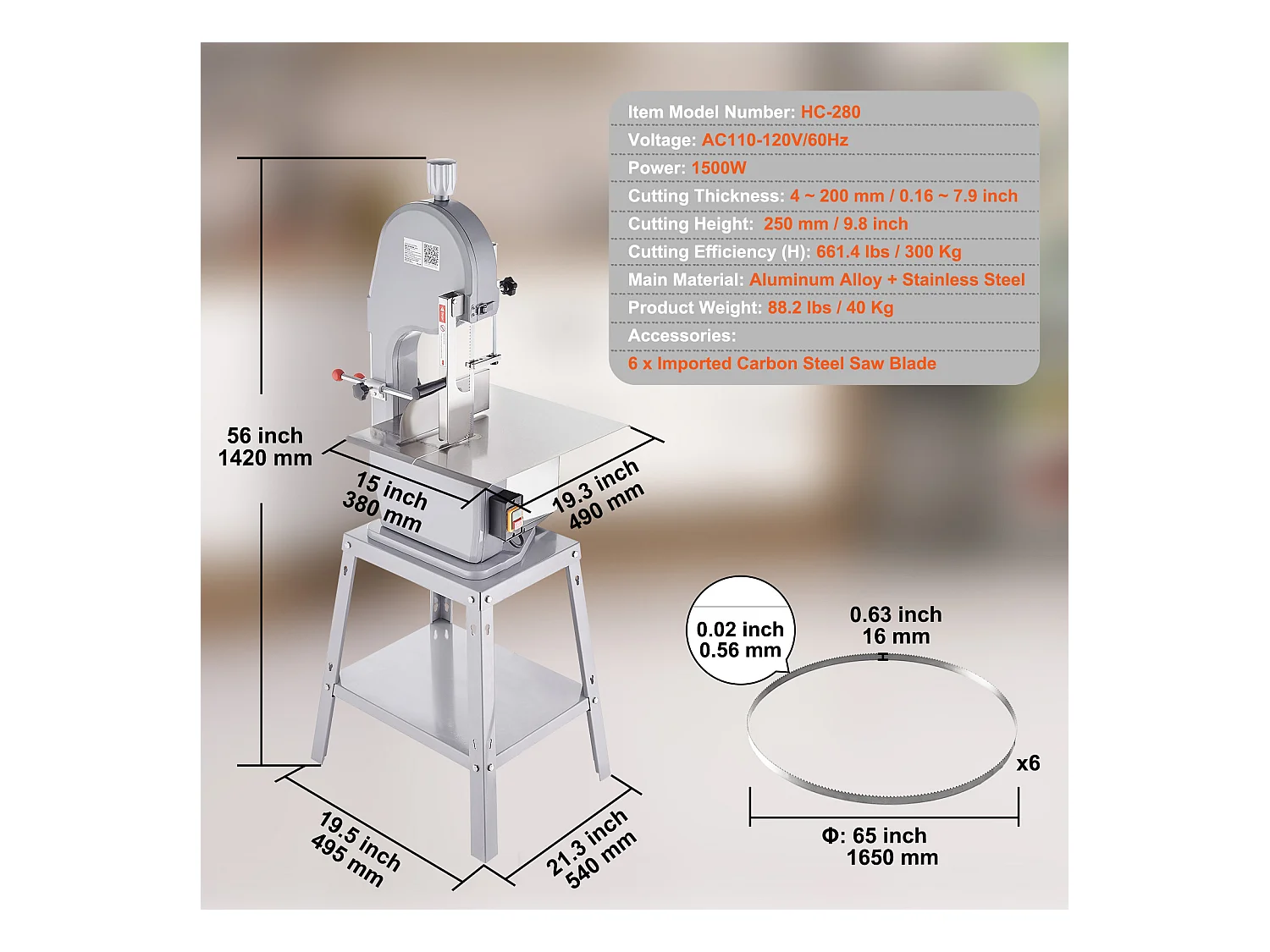 Item Model Number: HC-280
Voltage: AC110-120V/60Hz
Power: 1500W
Cutting Thickness: 4 ~ 200 mm / 0.16 ~ 7.9 inch
Cutting Height: 250 mm / 9.8 inch
Cutting Efficiency (H): 661.4 lbs / 300 Kg
Main Material: Aluminum Alloy + Stainless Steel
Product Weight: 88.2 lbs / 40 Kg
Accessories:
6 x Imported Carbon Steel Saw Blade

56 inch
1420 mm

15 inch
380 mm

19.3 inch
490 mm

19.5 inch
495 mm

21.3 inch
540 mm

0.02 inch
0.56 mm

0.63 inch
16 mm

x6

Φ: 65 inch
1650 mm