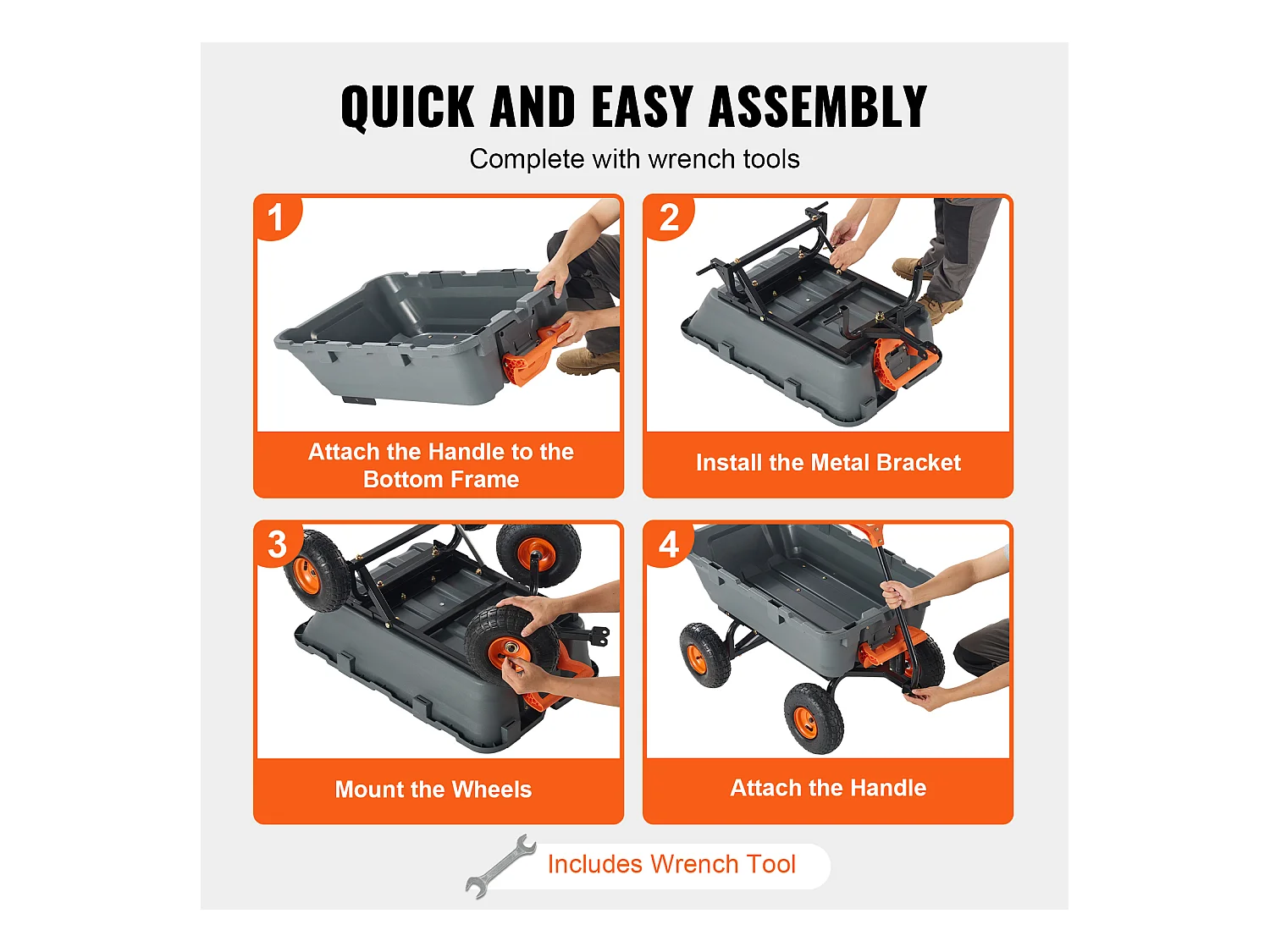 QUICK AND EASY ASSEMBLY

Complete with wrench tools

1

Attach the Handle to the Bottom Frame

2

Install the Metal Bracket

3

Mount the Wheels

4

Attach the Handle

Includes Wrench Tool