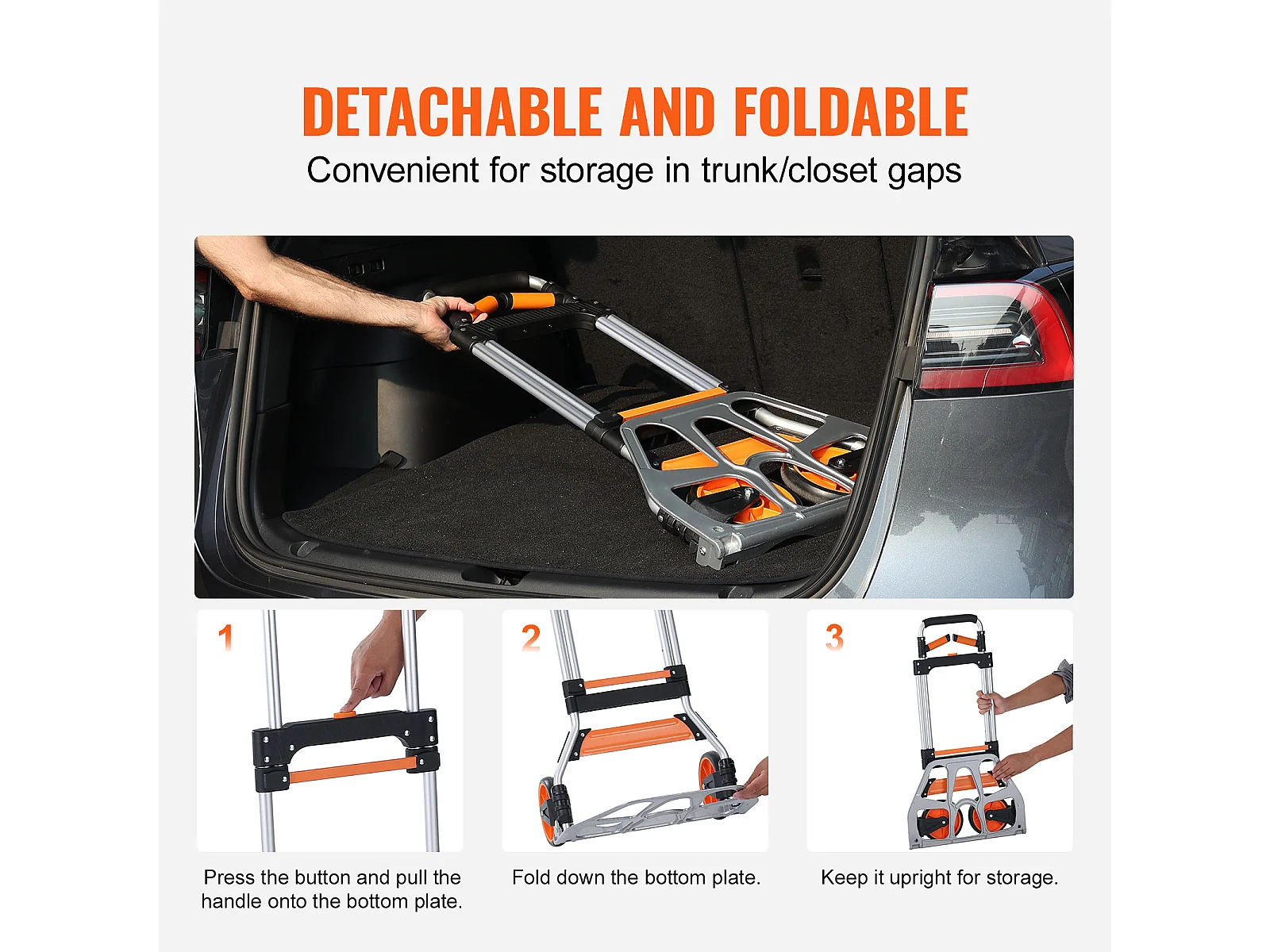 DETACHABLE AND FOLDABLE
Convenient for storage in trunk/closet gaps

1

Press the button and pull the handle onto the bottom plate.

2

Fold down the bottom plate.

3

Keep it upright for storage.