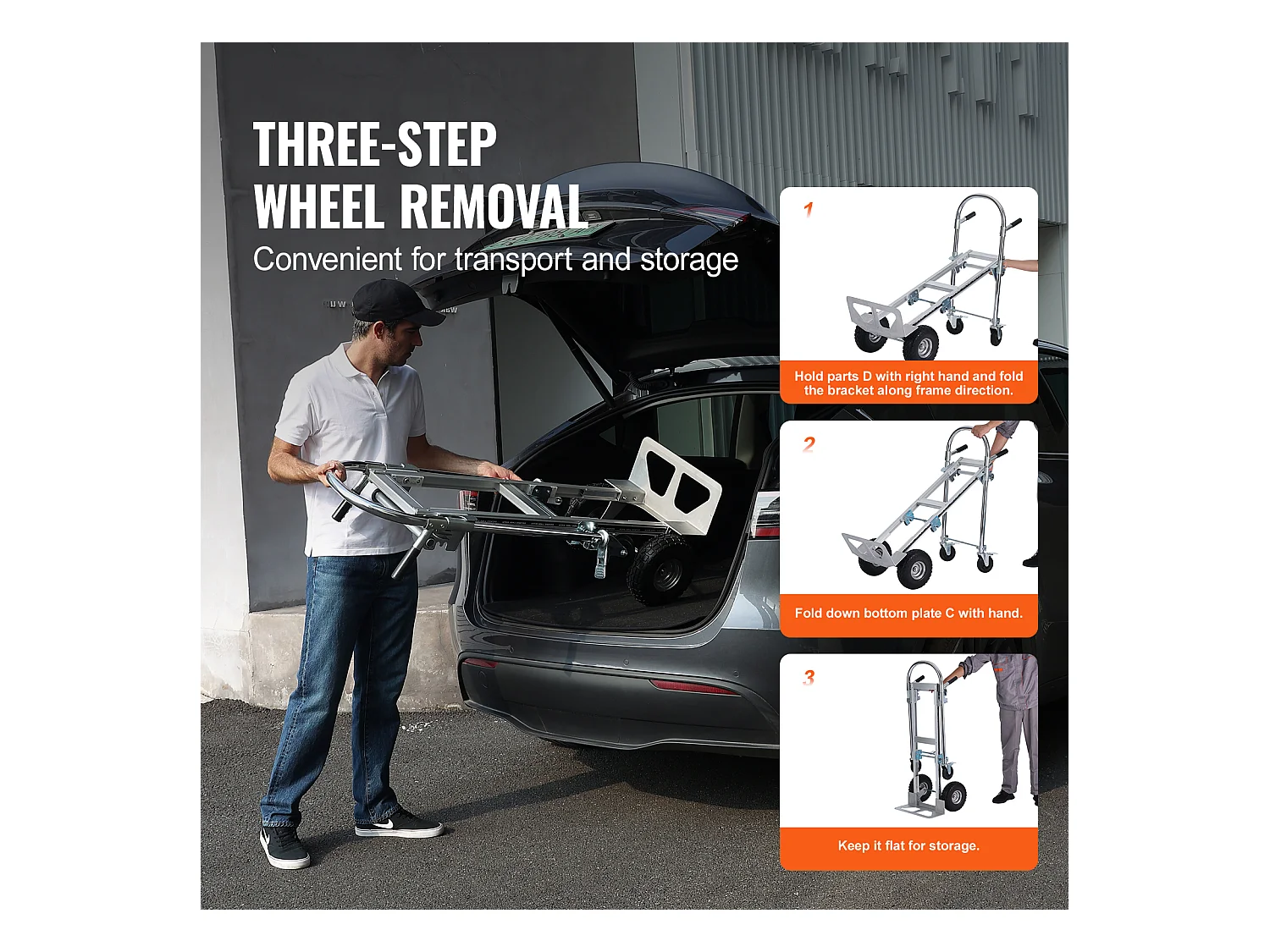 THREE-STEP
WHEEL REMOVAL
Convenient for transport and storage

1

Hold parts D with right hand and fold the bracket along frame direction.

2

Fold down bottom plate C with hand.

3

Keep it flat for storage.