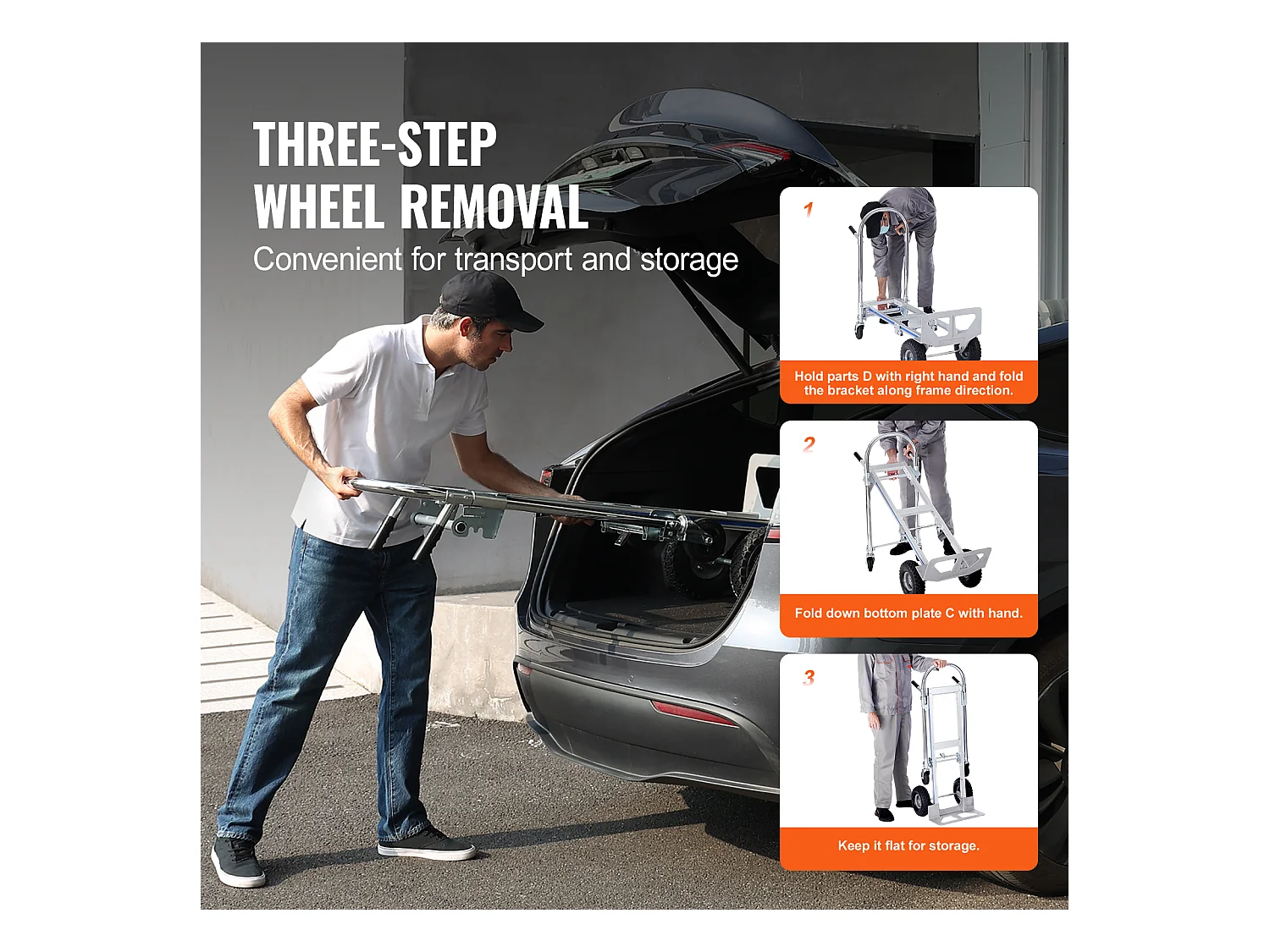 THREE-STEP WHEEL REMOVAL
Convenient for transport and storage

1
Hold parts D with right hand and fold the bracket along frame direction.

2
Fold down bottom plate C with hand.

3
Keep it flat for storage.