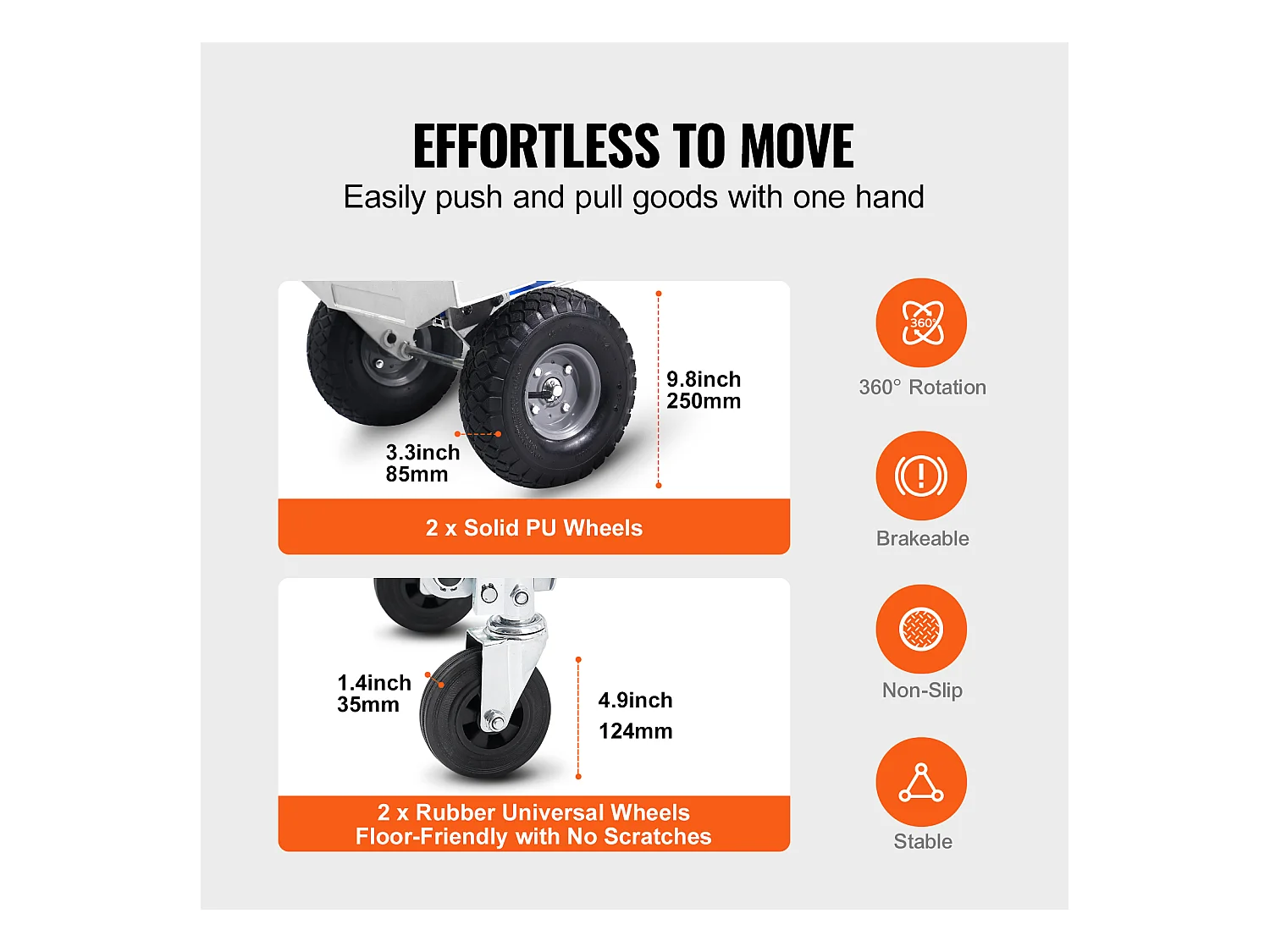 EFFORTLESS TO MOVE
Easily push and pull goods with one hand

9.8inch
250mm

3.3inch
85mm

2 x Solid PU Wheels

1.4inch
35mm

4.9inch
124mm

2 x Rubber Universal Wheels
Floor-Friendly with No Scratches

360°

360° Rotation

Brakeable

Non-Slip

Stable