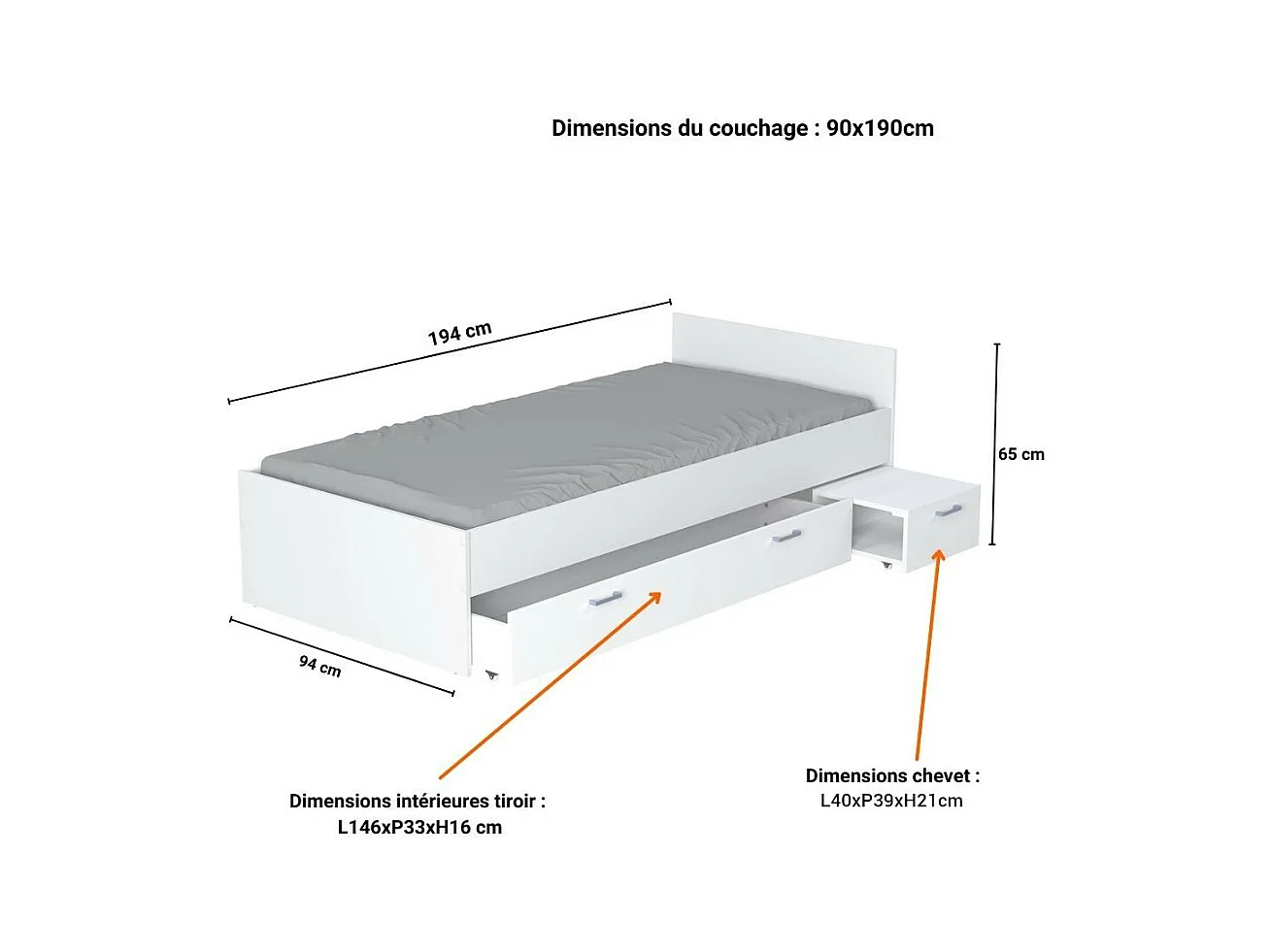 Dimensions du couchage : 90x190cm

194 cm

65 cm

94 cm

Dimensions intérieures tiroir :
L146xP33xH16 cm

Dimensions chevet :
L40xP39xH21cm