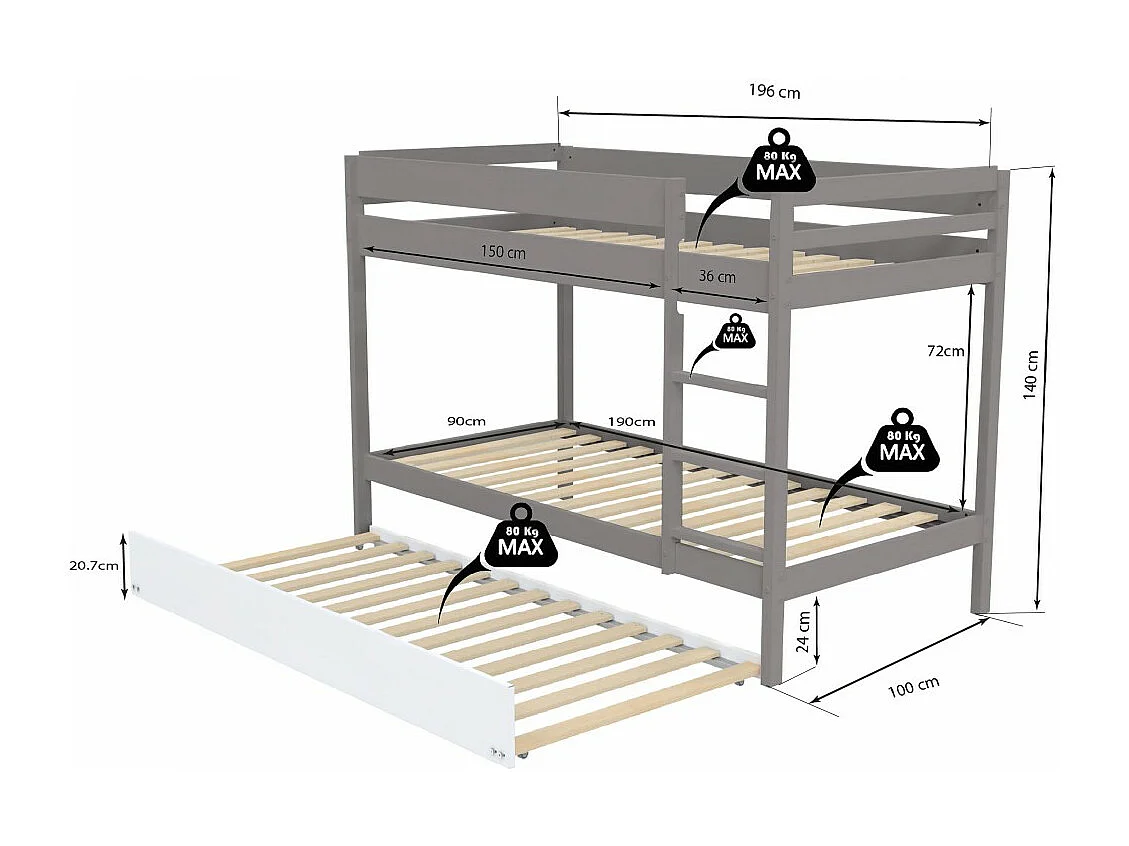 196 cm

80 Kg
MAX

150 cm

36 cm

80 Kg
MAX

72cm

140 cm

90cm

190cm

80 Kg
MAX

80 Kg
MAX

20.7cm

24 cm

100 cm