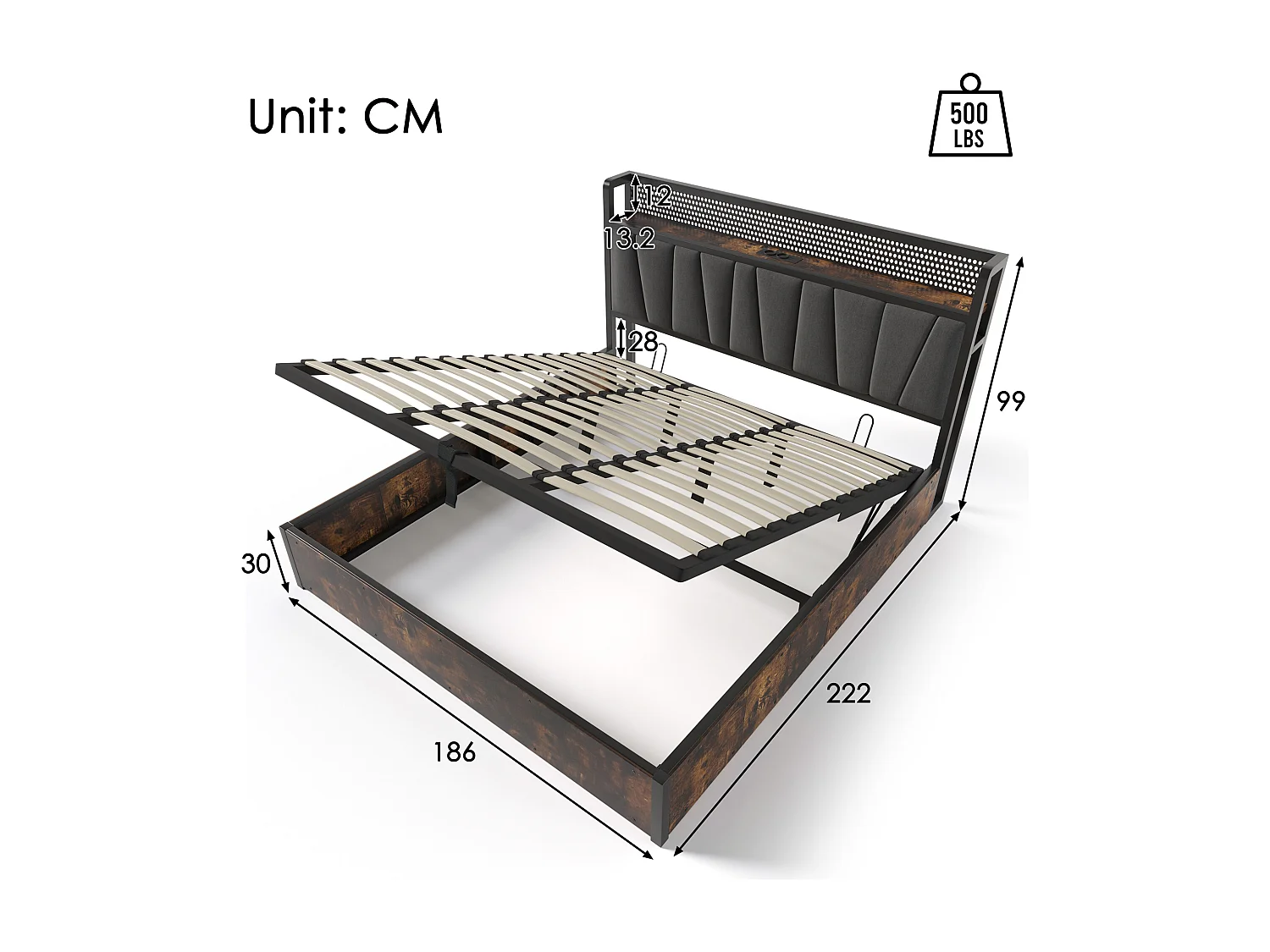 Unit: CM

500
LBS

12
13.2
28
99
30
222
186