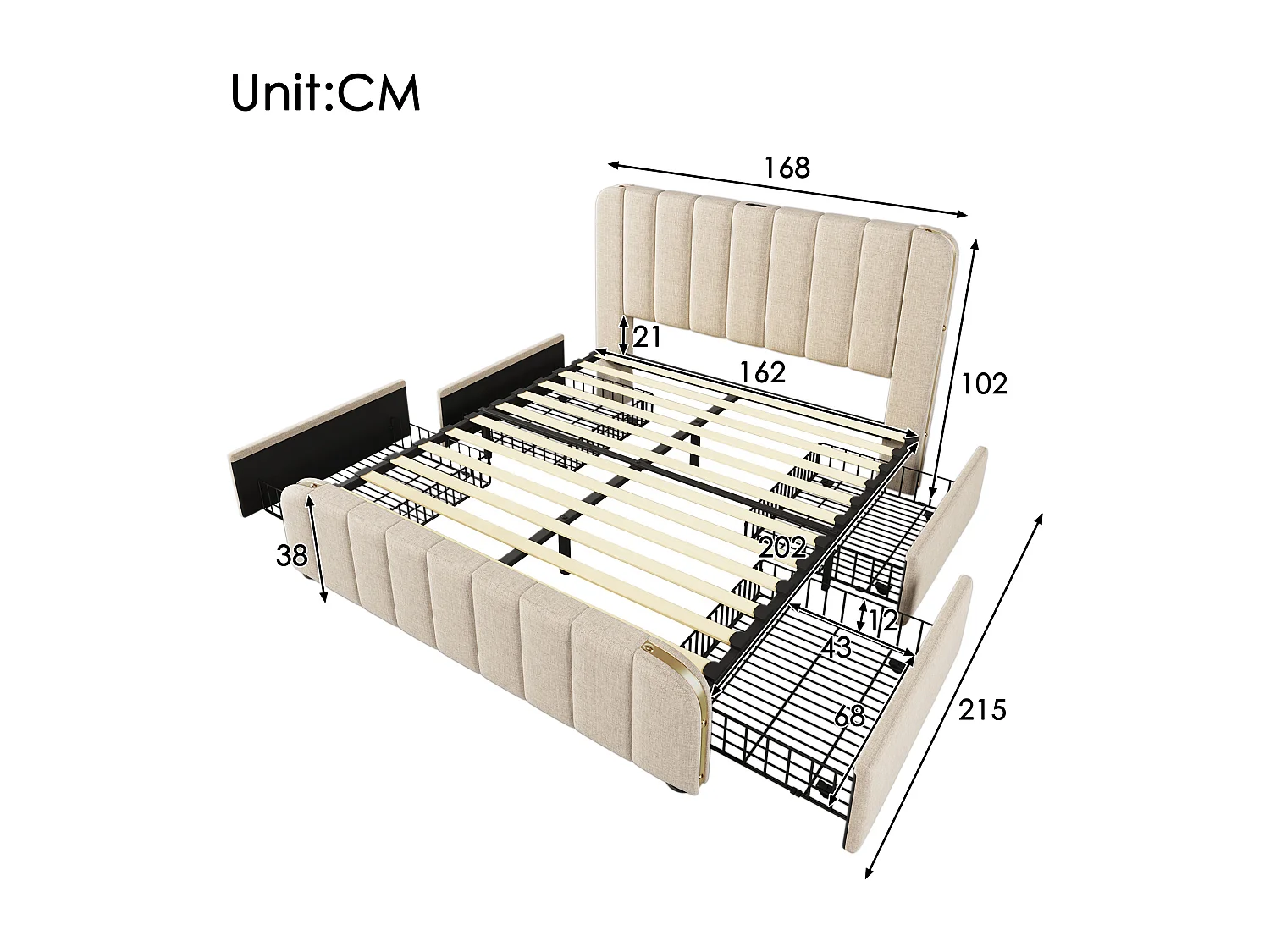 Unit:CM

168

21

162

102

38

202

12

43

68

215