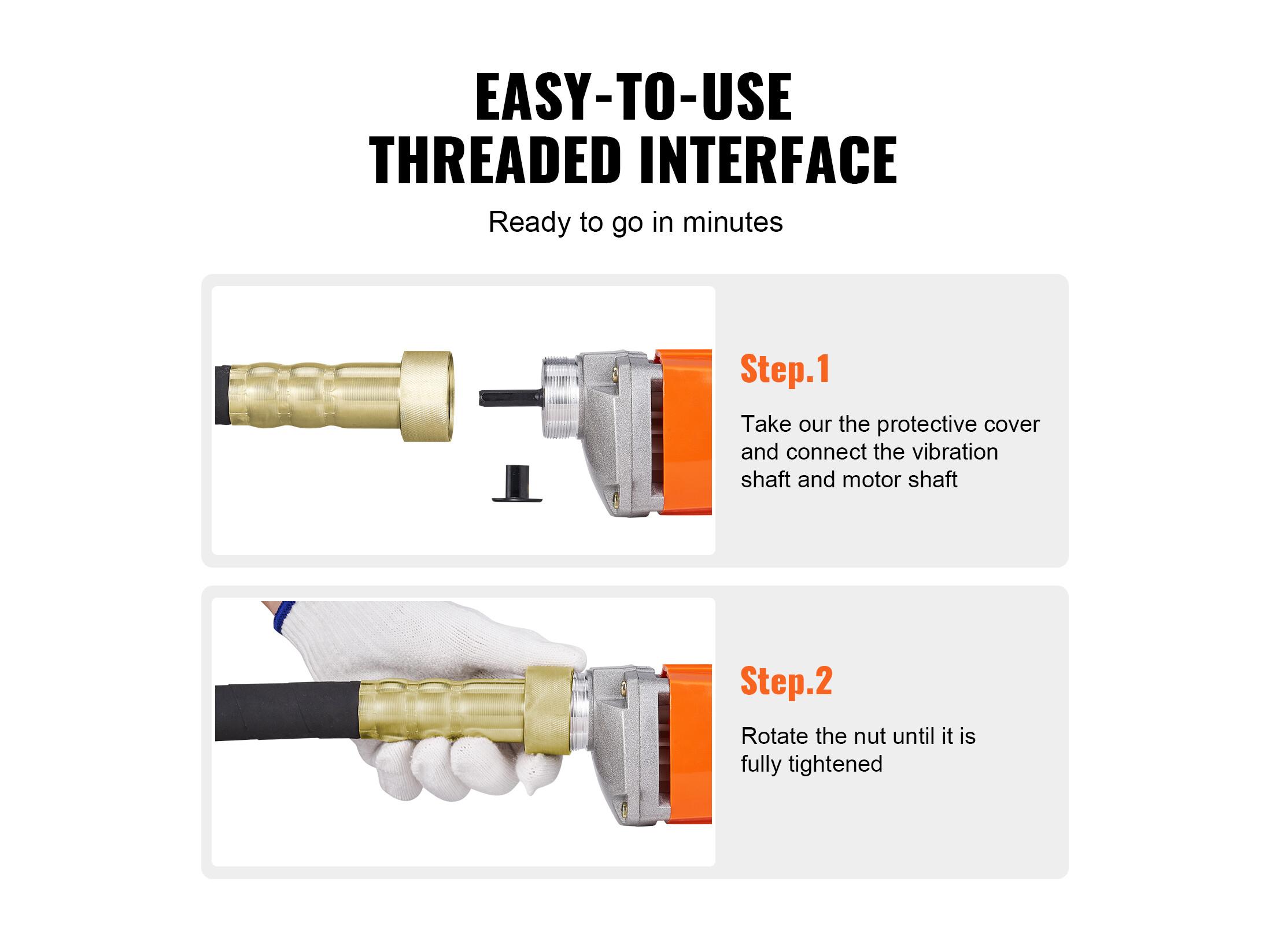 EASY-TO-USE
THREADED INTERFACE

Ready to go in minutes

Step.1

Take our the protective cover and connect the vibration shaft and motor shaft

Step.2

Rotate the nut until it is fully tightened