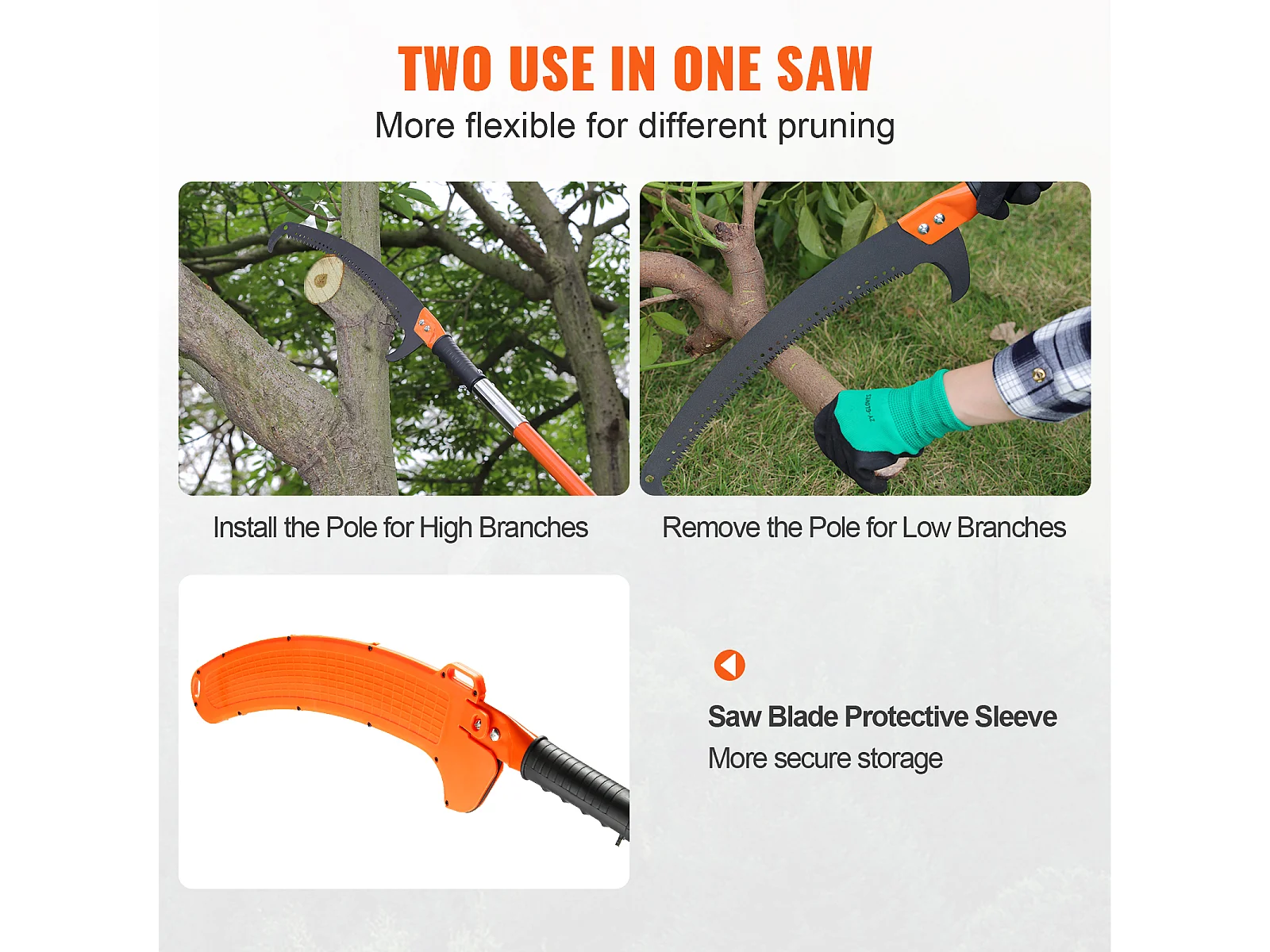 TWO USE IN ONE SAW
More flexible for different pruning

Install the Pole for High Branches

Remove the Pole for Low Branches

Saw Blade Protective Sleeve
More secure storage