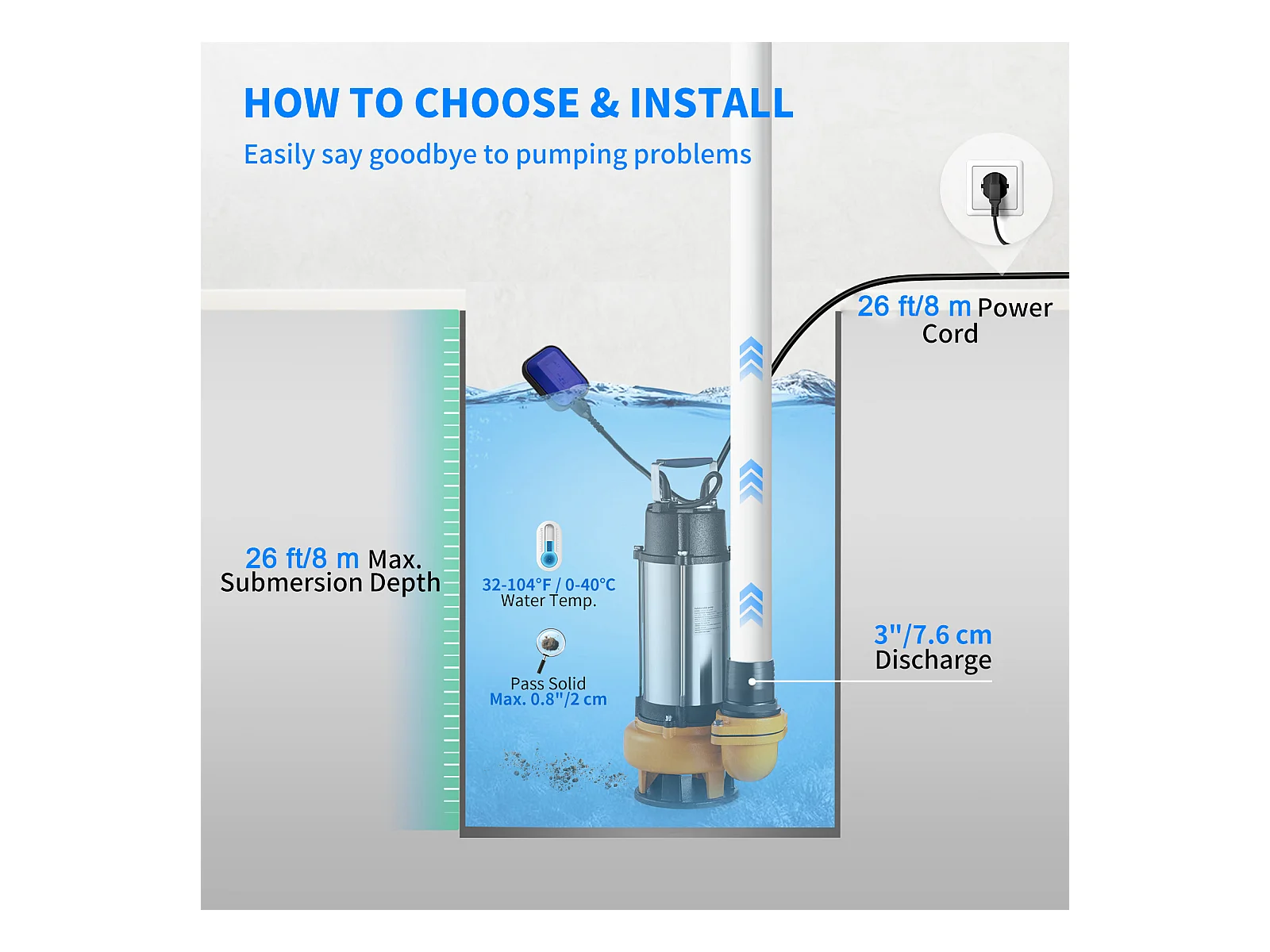 HOW TO CHOOSE & INSTALL

Easily say goodbye to pumping problems

26 ft/8 m Power Cord

26 ft/8 m Max. Submersion Depth

32-104°F / 0-40°C
Water Temp.

Pass Solid
Max. 0.8"/2 cm

3"/7.6 cm
Discharge