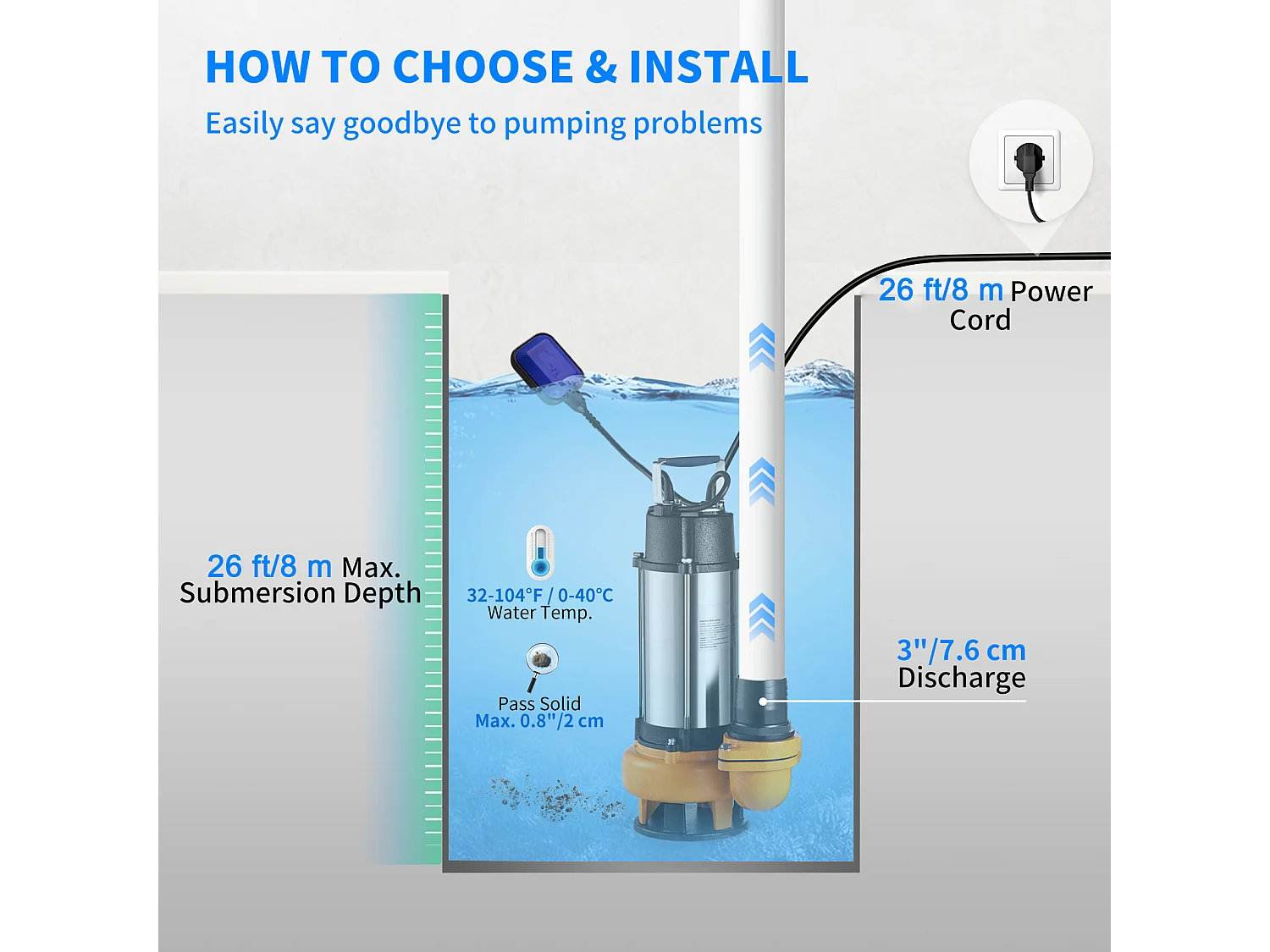 HOW TO CHOOSE & INSTALL

Easily say goodbye to pumping problems

26 ft/8 m Power Cord

26 ft/8 m Max. Submersion Depth

32-104°F / 0-40°C Water Temp.

Pass Solid Max. 0.8"/2 cm

3"/7.6 cm Discharge