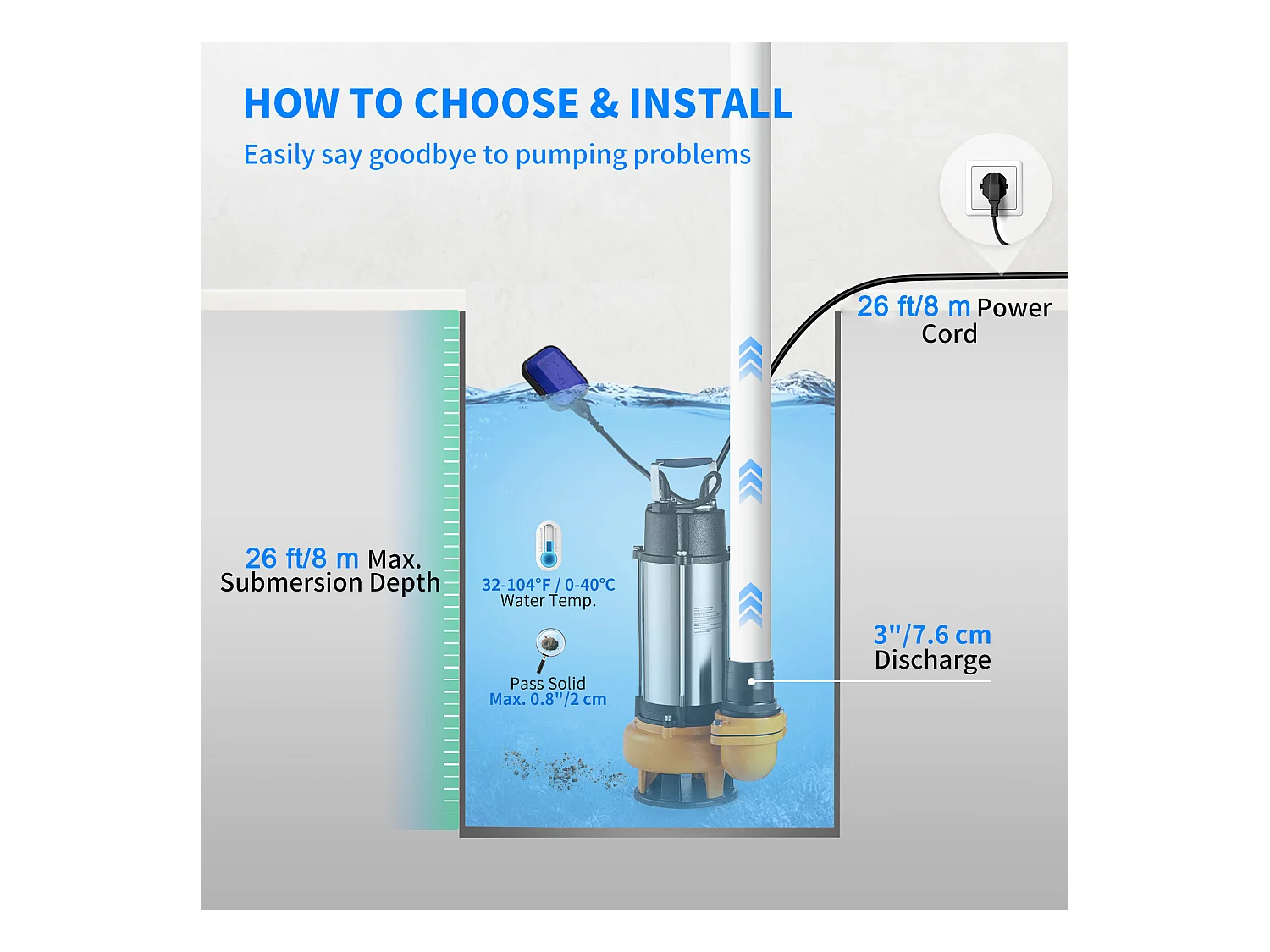 HOW TO CHOOSE & INSTALL

Easily say goodbye to pumping problems

26 ft/8 m Power Cord

26 ft/8 m Max. Submersion Depth

32-104°F / 0-40°C Water Temp.

Pass Solid Max. 0.8"/2 cm

3"/7.6 cm Discharge