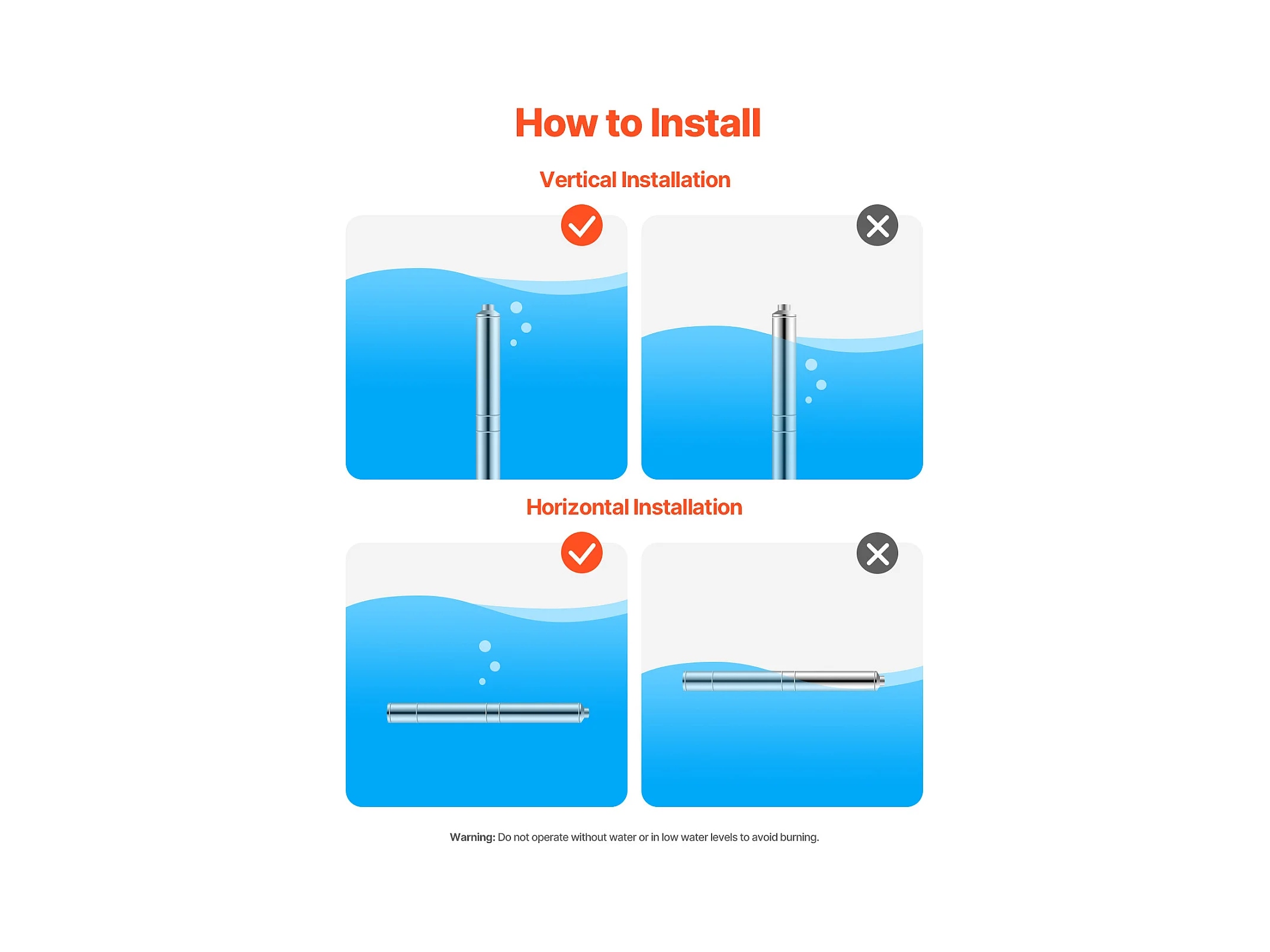 How to Install

Vertical Installation

Horizontal Installation

Warning: Do not operate without water or in low water levels to avoid burning.