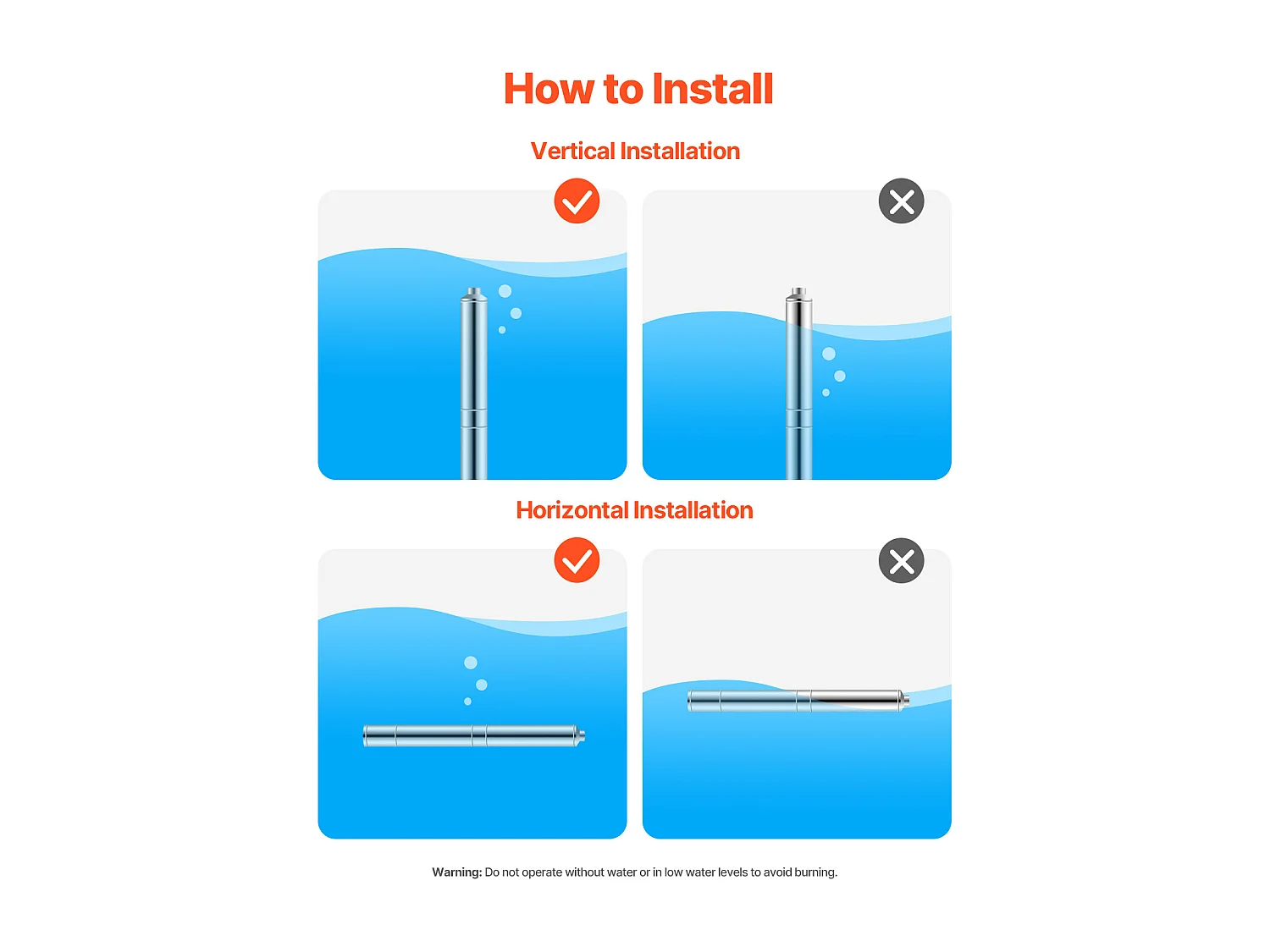 How to Install

Vertical Installation

Horizontal Installation

Warning: Do not operate without water or in low water levels to avoid burning.