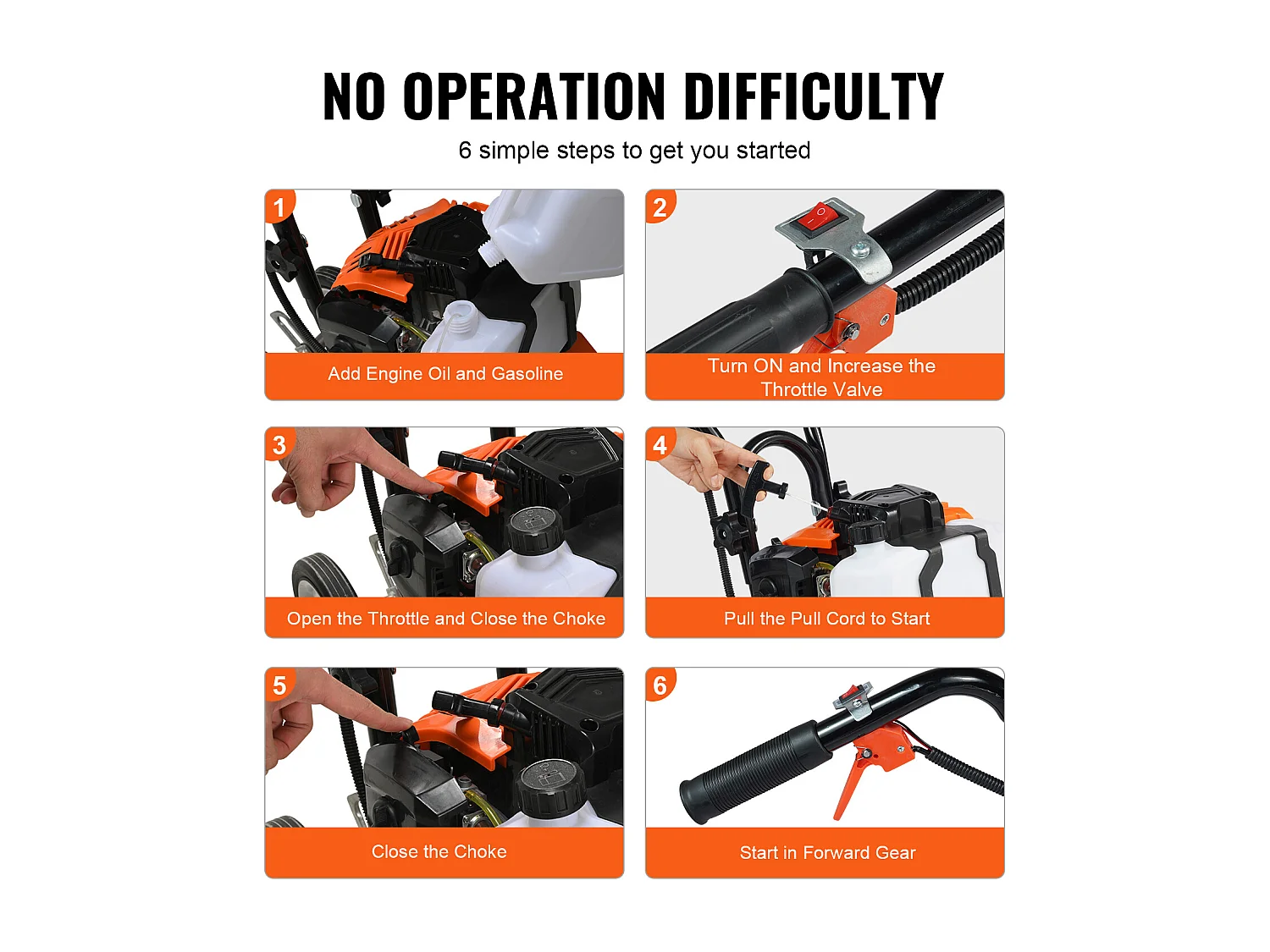 NO OPERATION DIFFICULTY

6 simple steps to get you started

1
Add Engine Oil and Gasoline

2
Turn ON and Increase the Throttle Valve

3
Open the Throttle and Close the Choke

4
Pull the Pull Cord to Start

5
Close the Choke

6
Start in Forward Gear