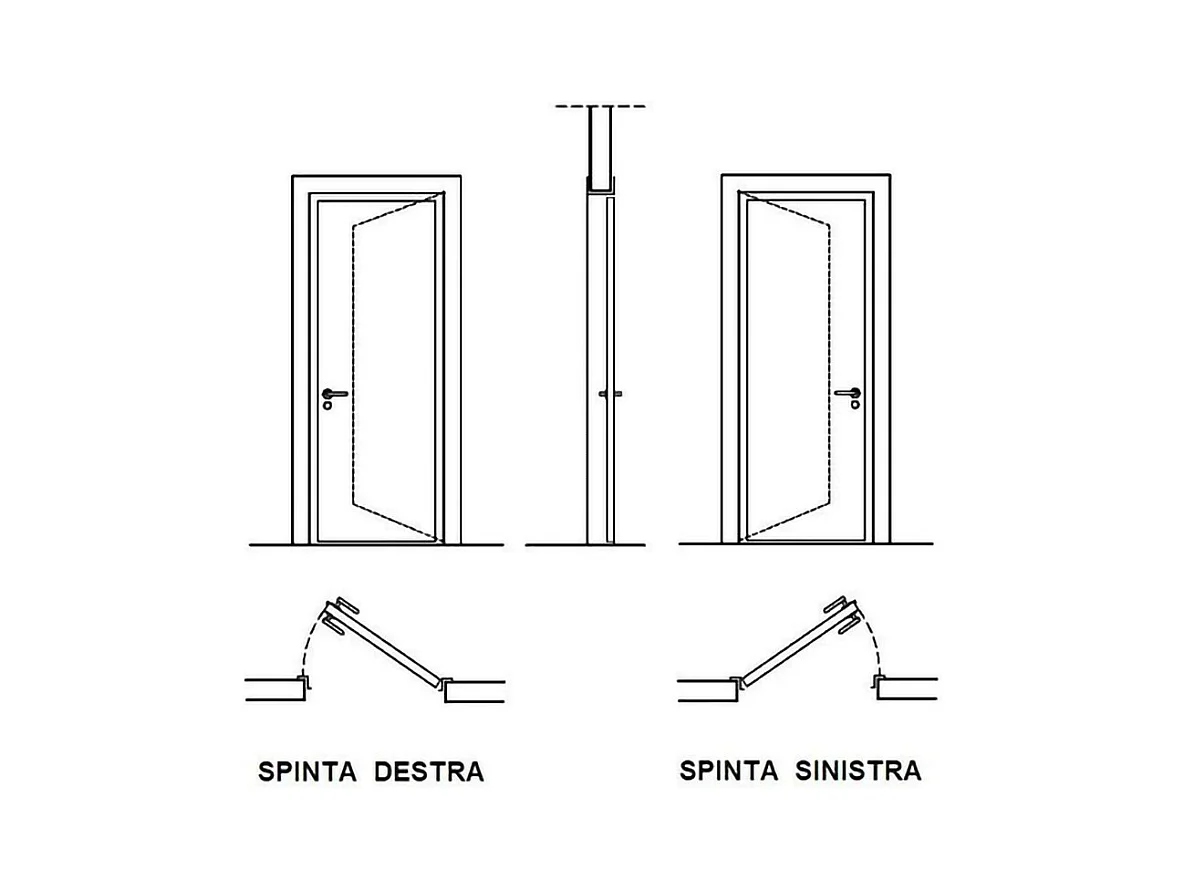 SPINTA DESTRA

SPINTA SINISTRA