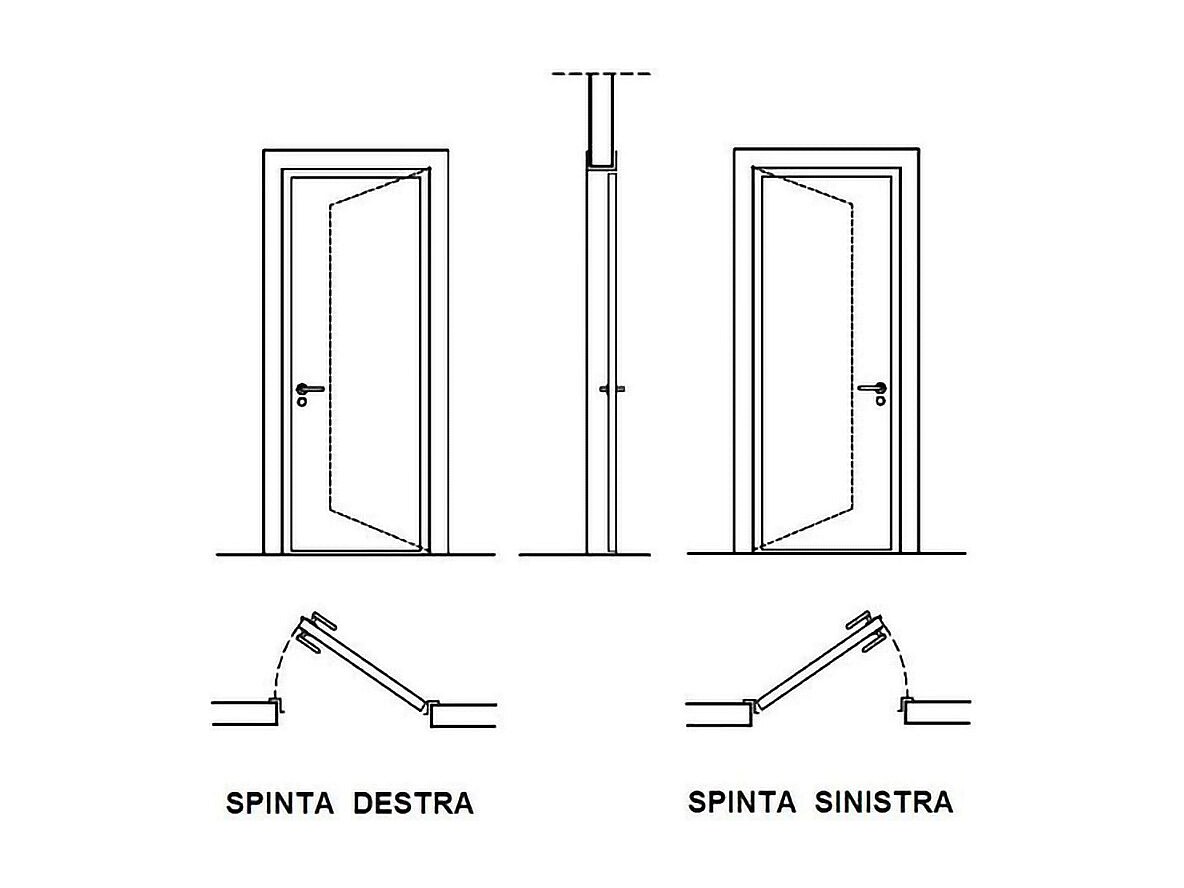 SPINTA DESTRA

SPINTA SINISTRA