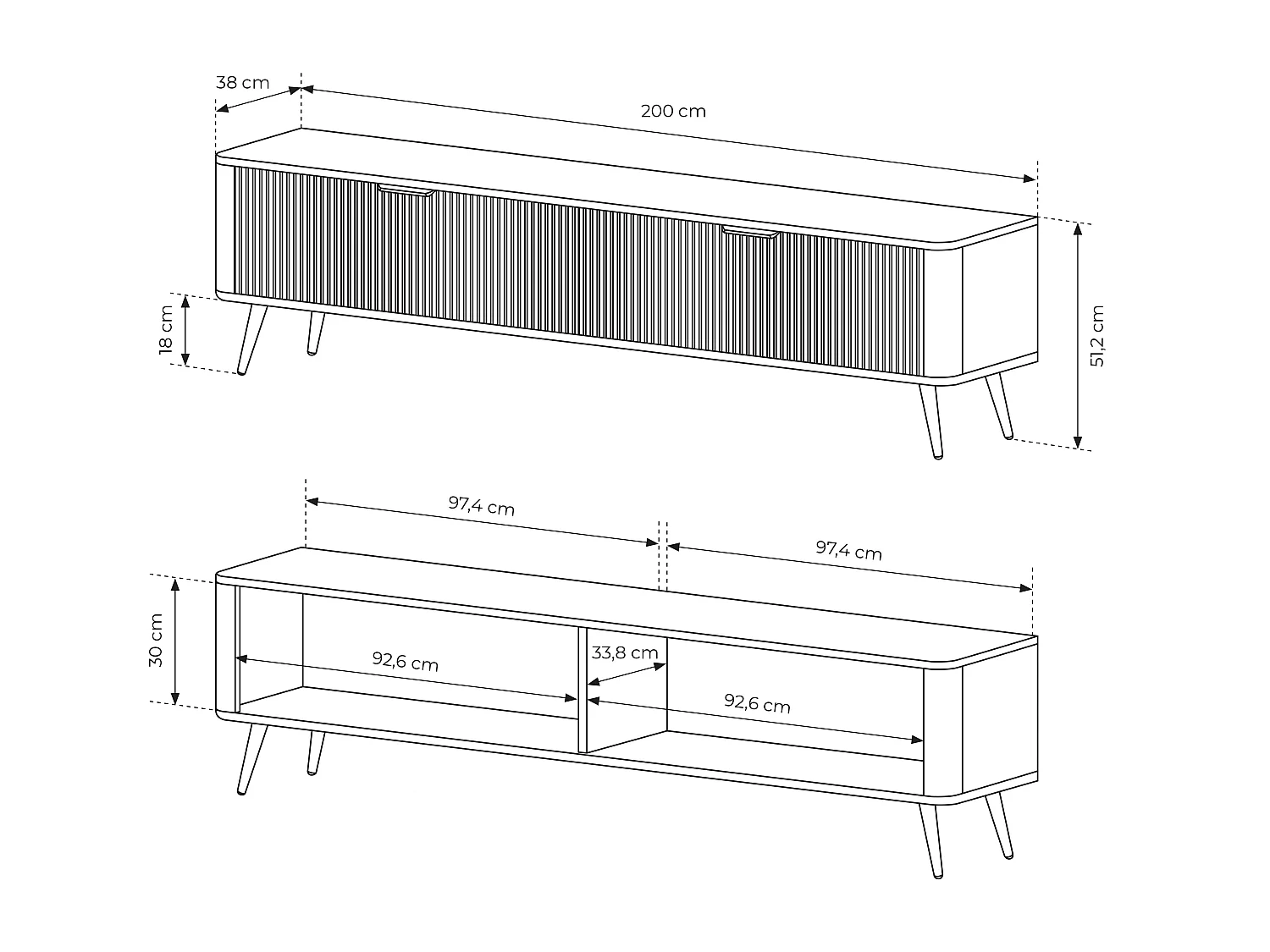 38 cm
200 cm
18 cm
51,2 cm
97,4 cm
97,4 cm
30 cm
92,6 cm
33,8 cm
92,6 cm