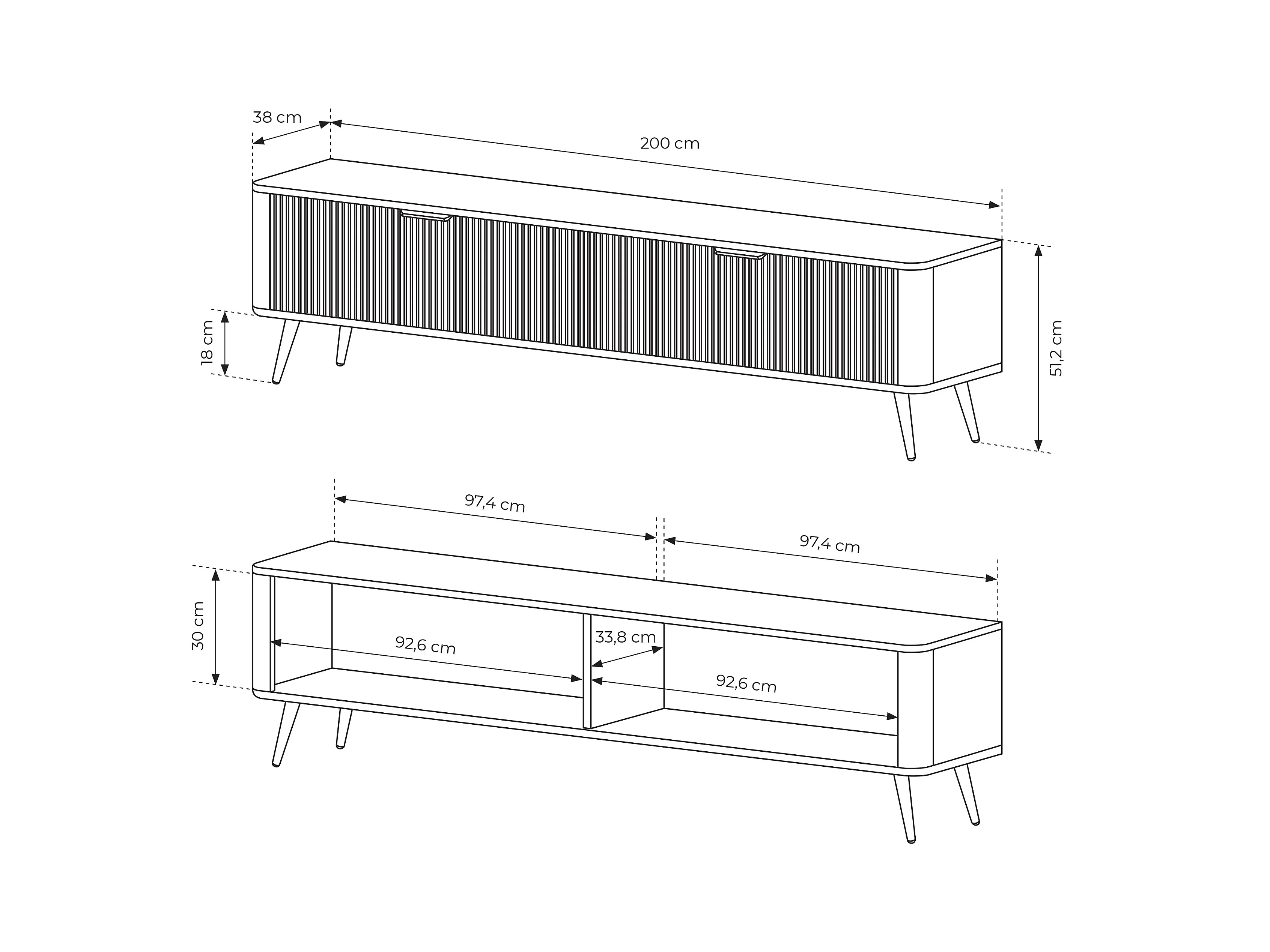 38 cm

200 cm

18 cm

51,2 cm

97,4 cm

97,4 cm

30 cm

92,6 cm

33,8 cm

92,6 cm