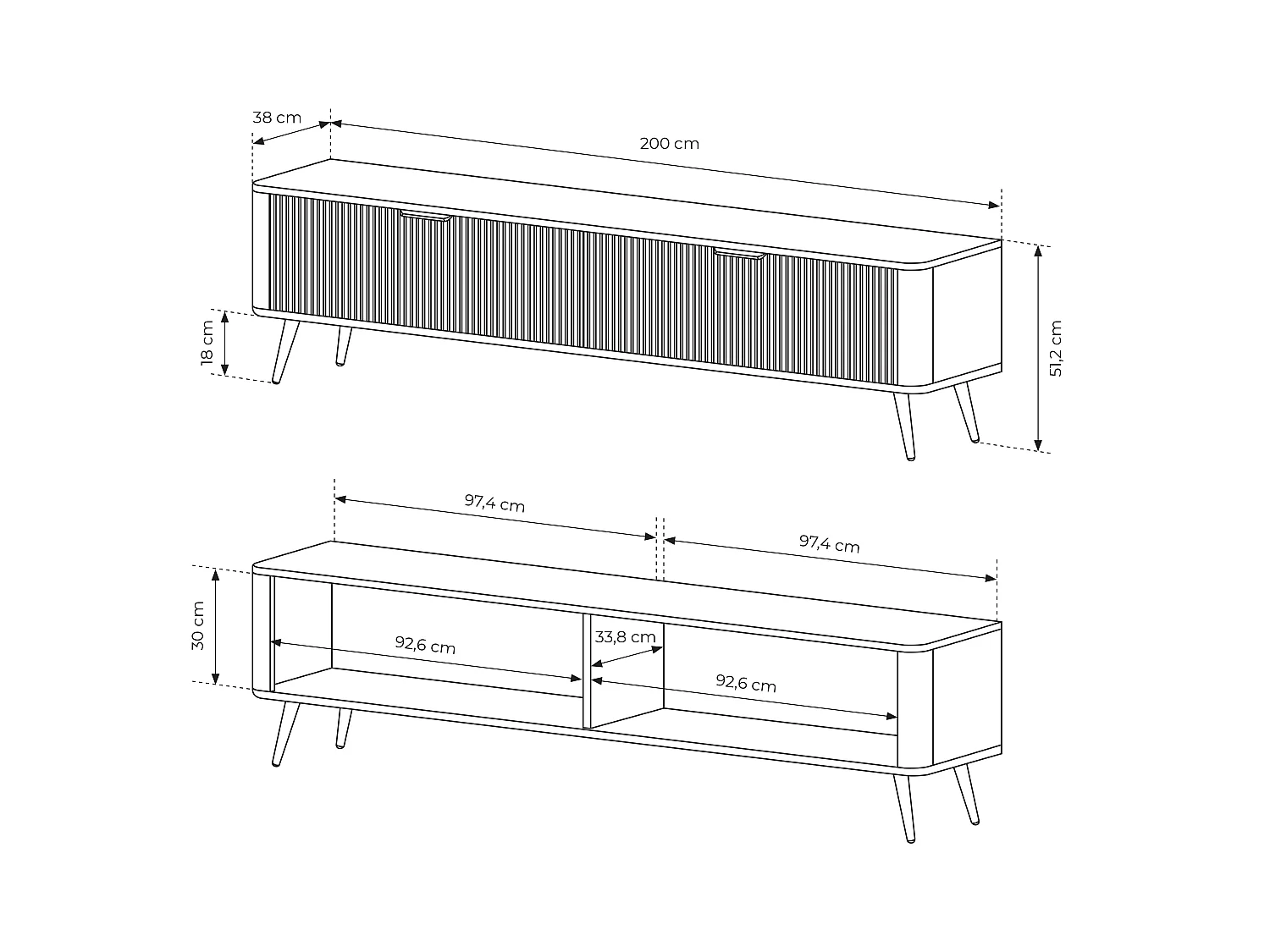 38 cm
200 cm
18 cm
51,2 cm
97,4 cm
97,4 cm
30 cm
92,6 cm
33,8 cm
92,6 cm