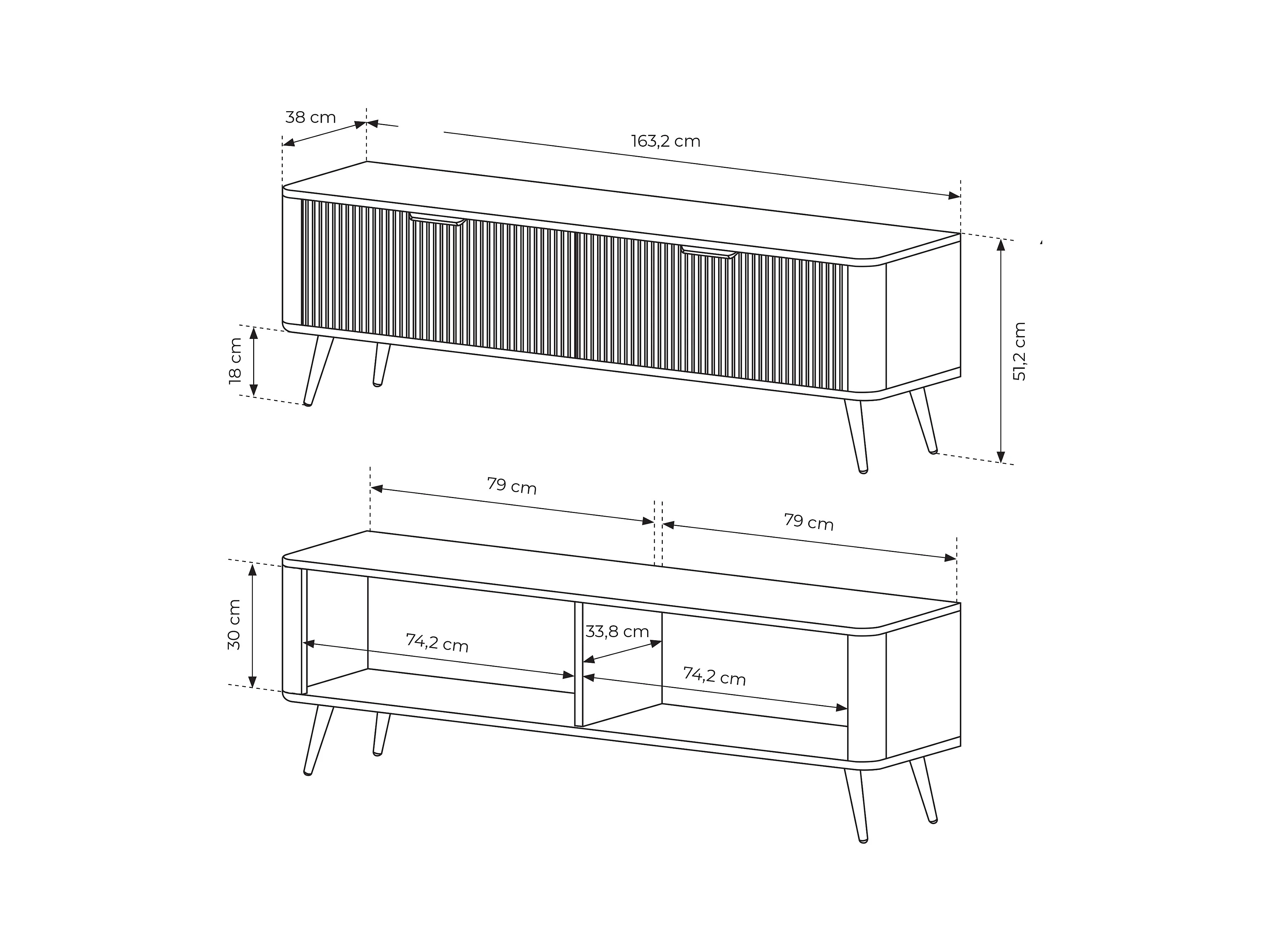 38 cm
163,2 cm
18 cm
51,2 cm
79 cm
79 cm
30 cm
74,2 cm
33,8 cm
74,2 cm