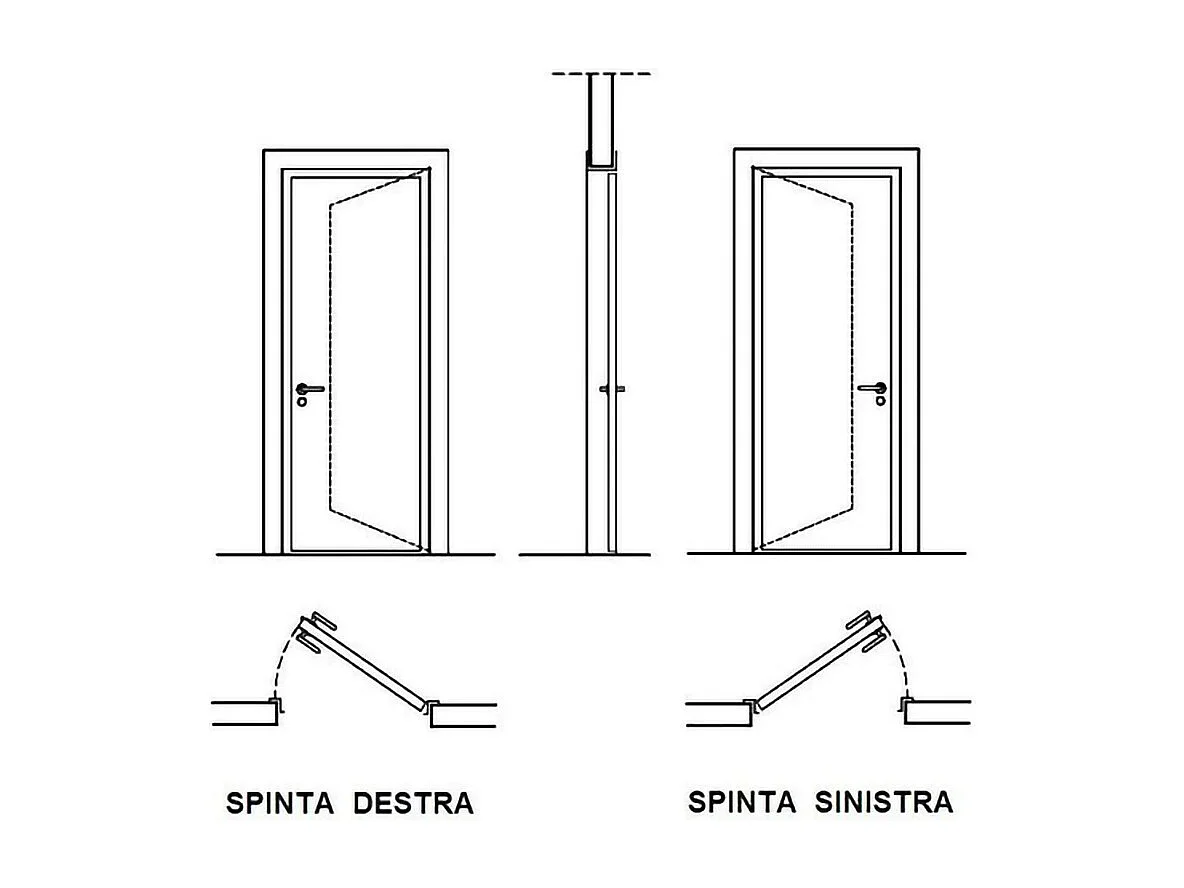 SPINTA DESTRA

SPINTA SINISTRA