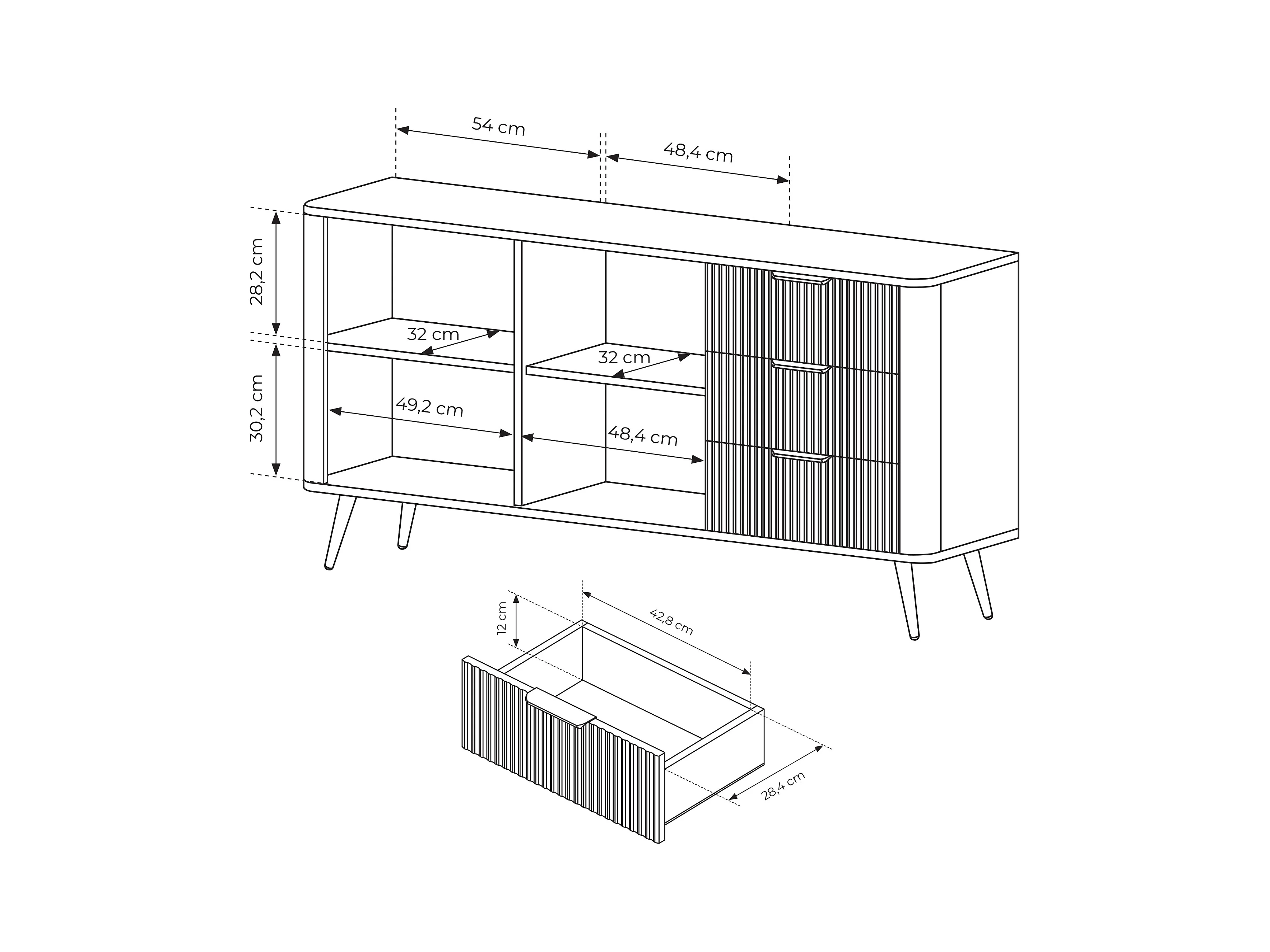 54 cm
48,4 cm
28,2 cm
30,2 cm
32 cm
32 cm
49,2 cm
48,4 cm
12 cm
42,8 cm
28,4 cm