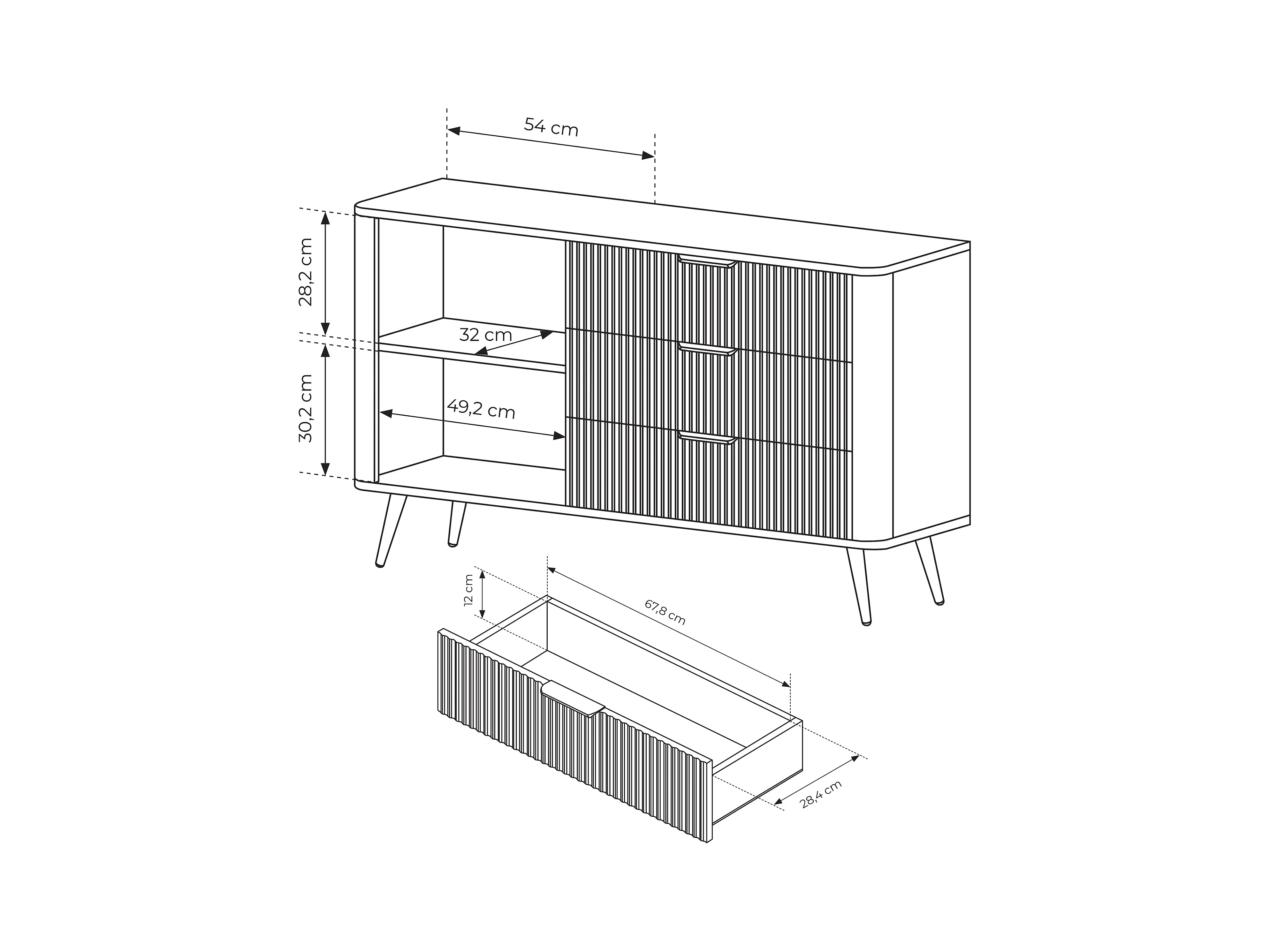 54 cm

28,2 cm

32 cm

30,2 cm

49,2 cm

12 cm

67,8 cm

28,4 cm