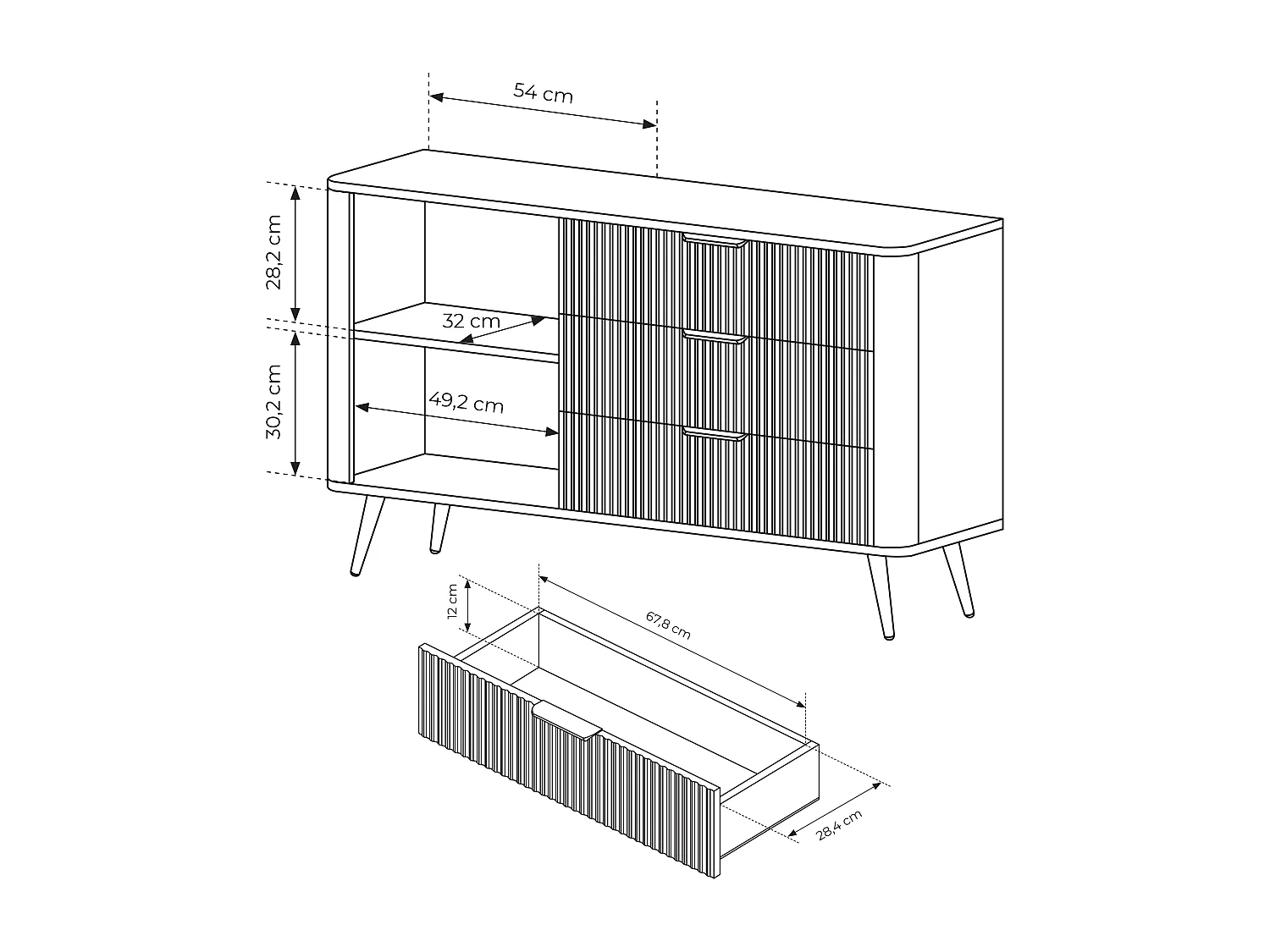 54 cm

28,2 cm

32 cm

30,2 cm

49,2 cm

12 cm

67,8 cm

28,4 cm