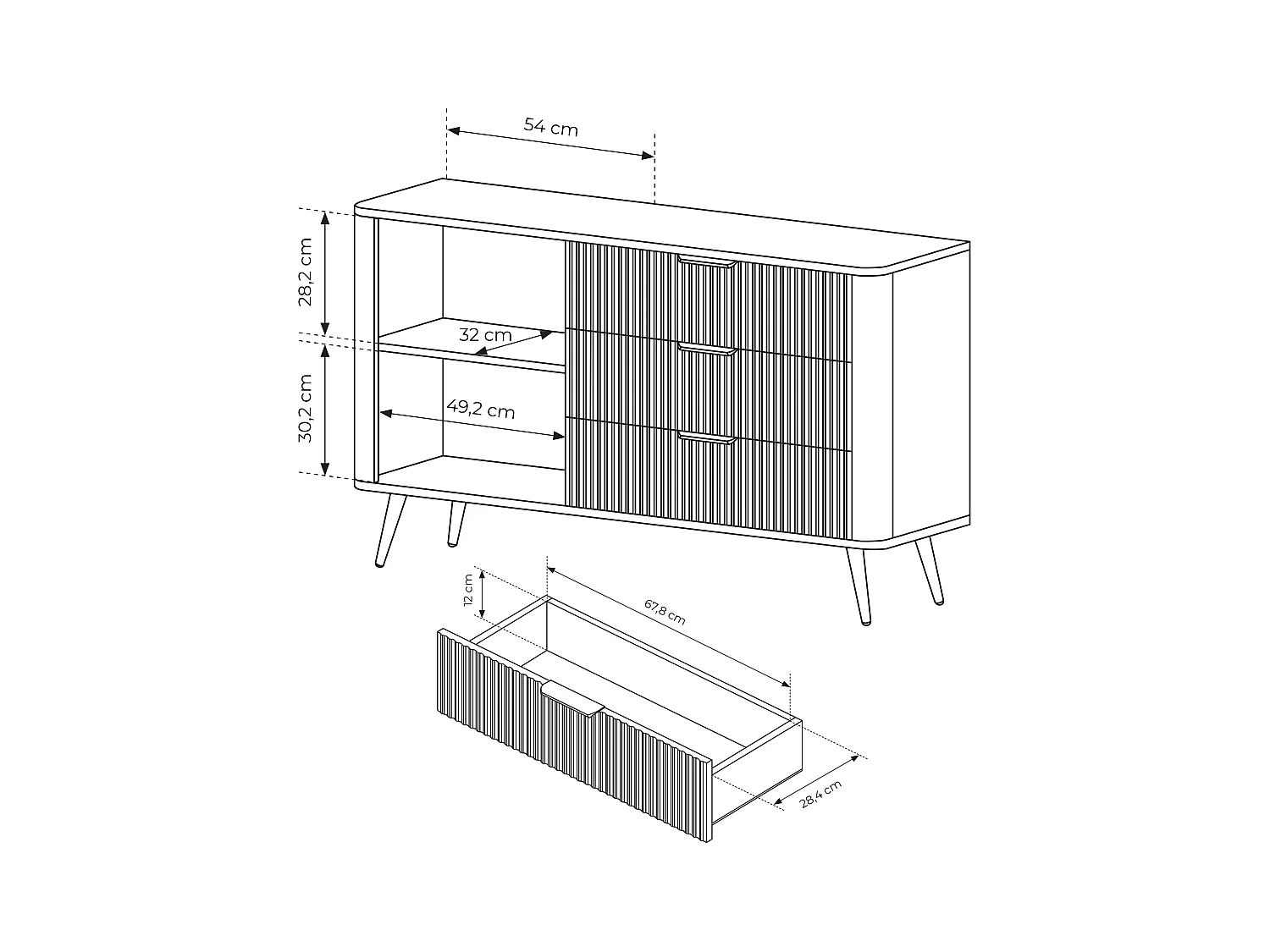 54 cm

28,2 cm

32 cm

30,2 cm

49,2 cm

12 cm

67,8 cm

28,4 cm