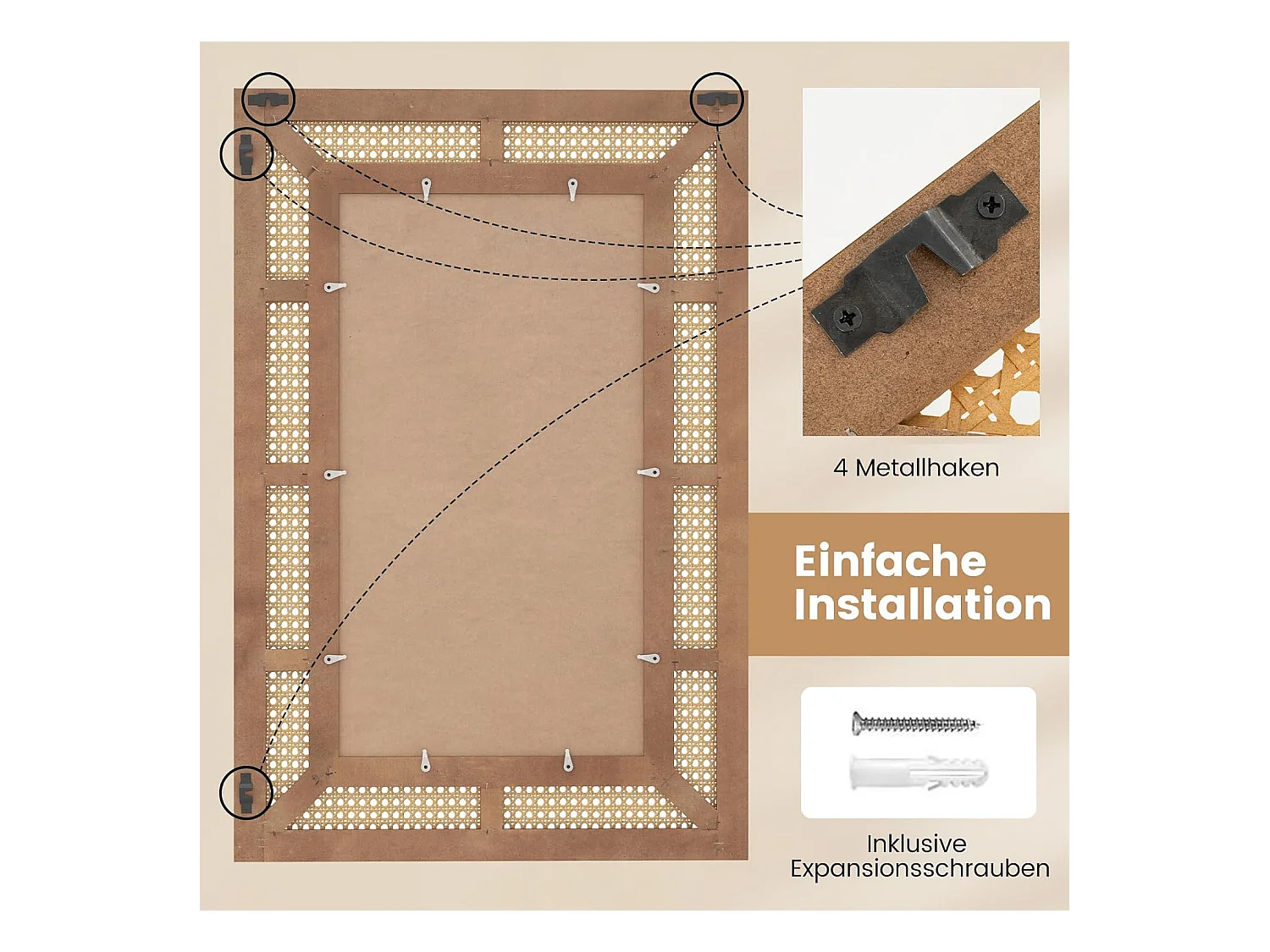 4 Metallhaken

Einfache Installation

Inklusive Expansionsschrauben