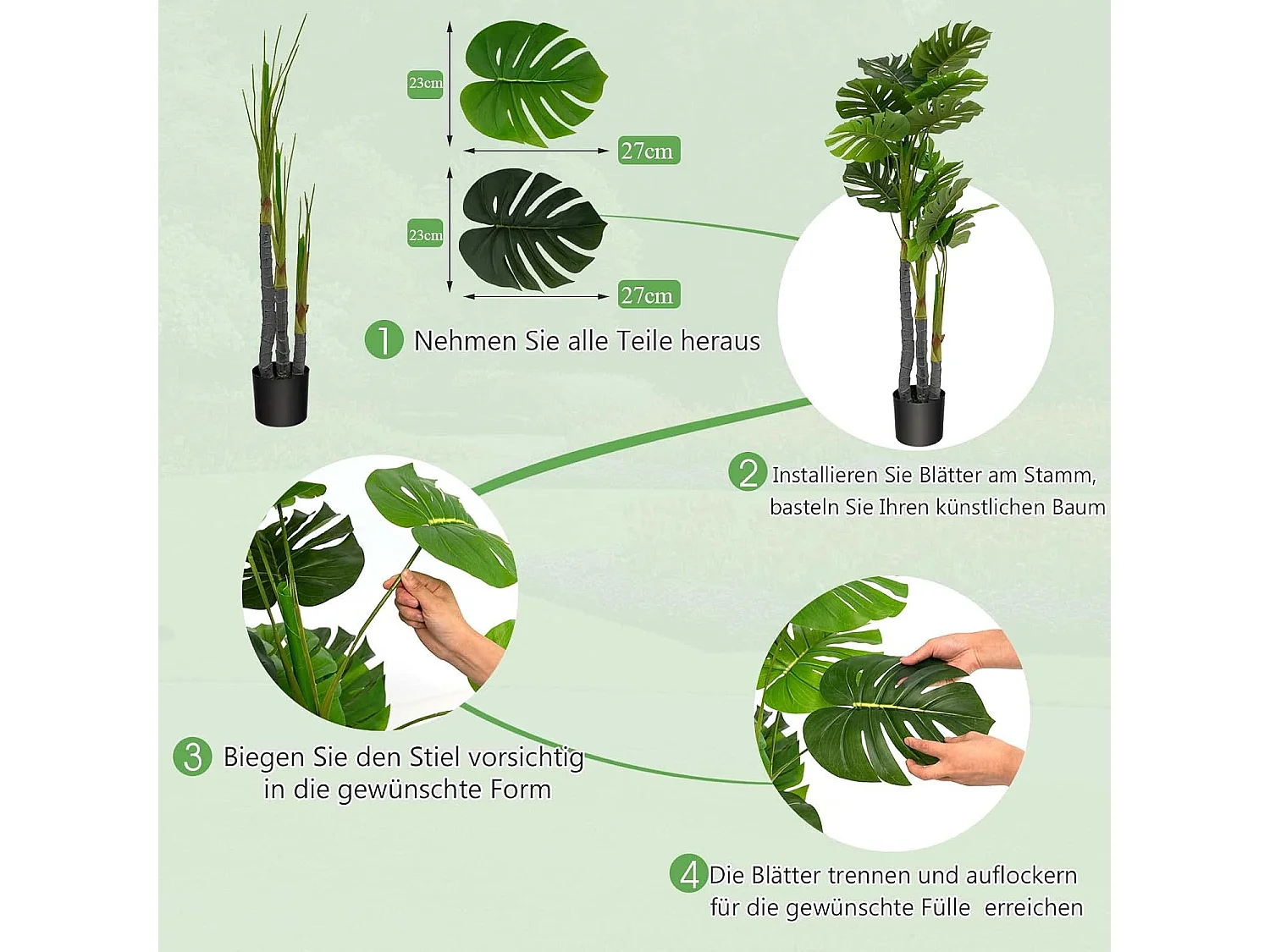 23cm

27cm

23cm

27cm

1 Nehmen Sie alle Teile heraus

2 Installieren Sie Blätter am Stamm, basteln Sie Ihren künstlichen Baum

3 Biegen Sie den Stiel vorsichtig in die gewünschte Form

4 Die Blätter trennen und auflockern für die gewünschte Fülle erreichen