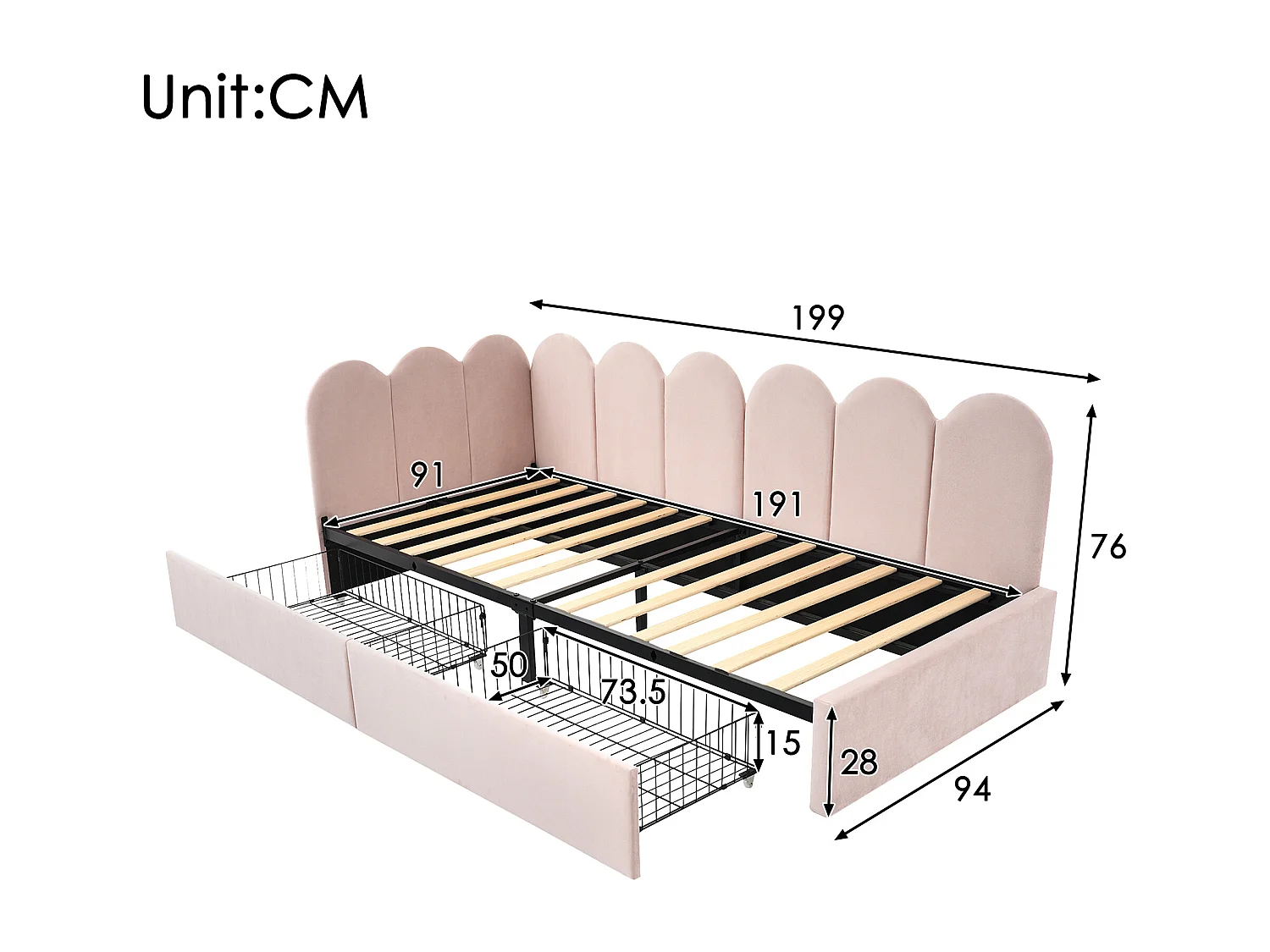 Unit:CM

199

91

191

76

50

73.5

15

28

94