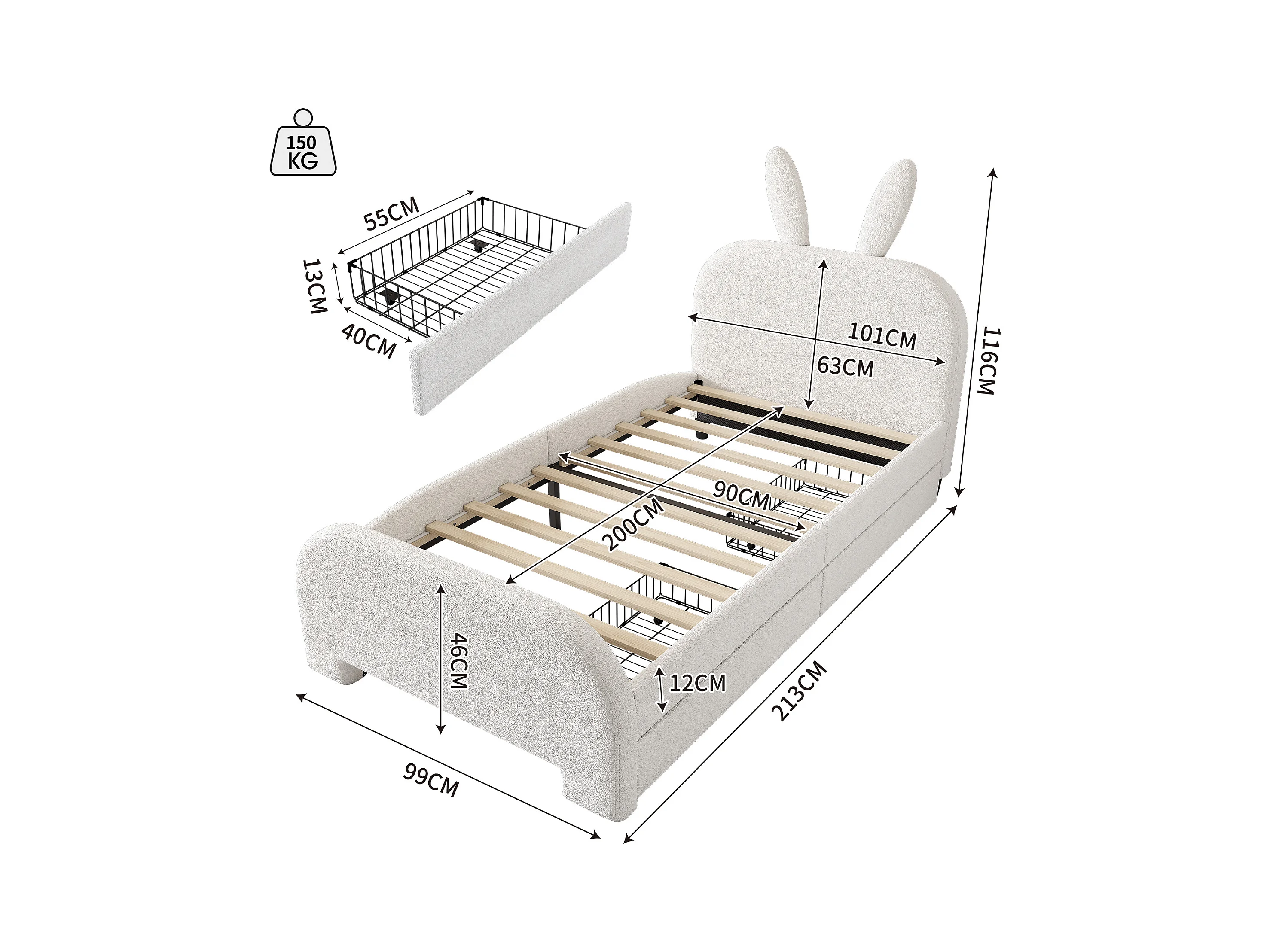 150 KG

55CM
13CM
40CM

101CM
63CM
116CM
90CM
200CM
46CM
12CM
213CM
99CM