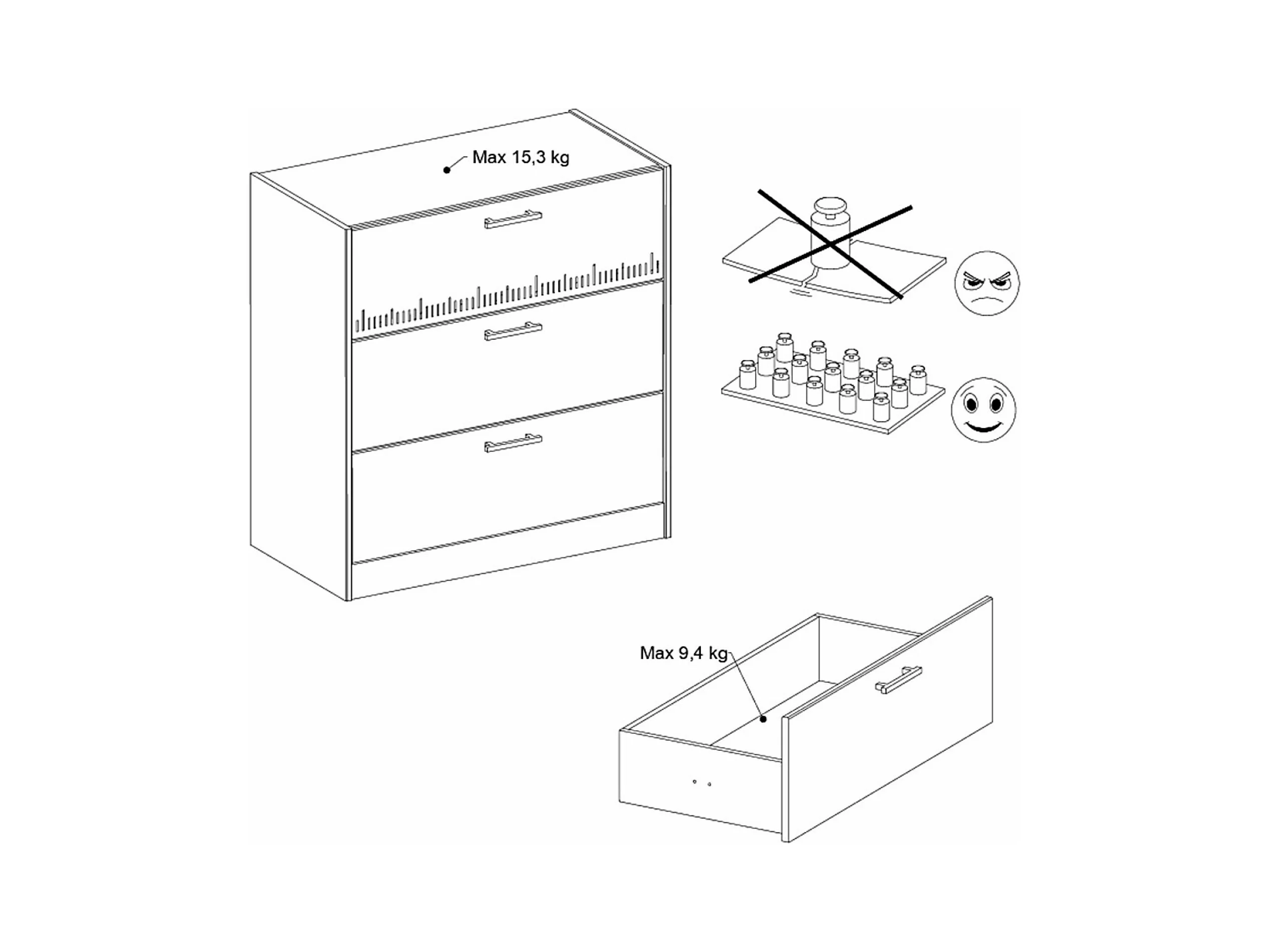 Max 15,3 kg

Max 9,4 kg