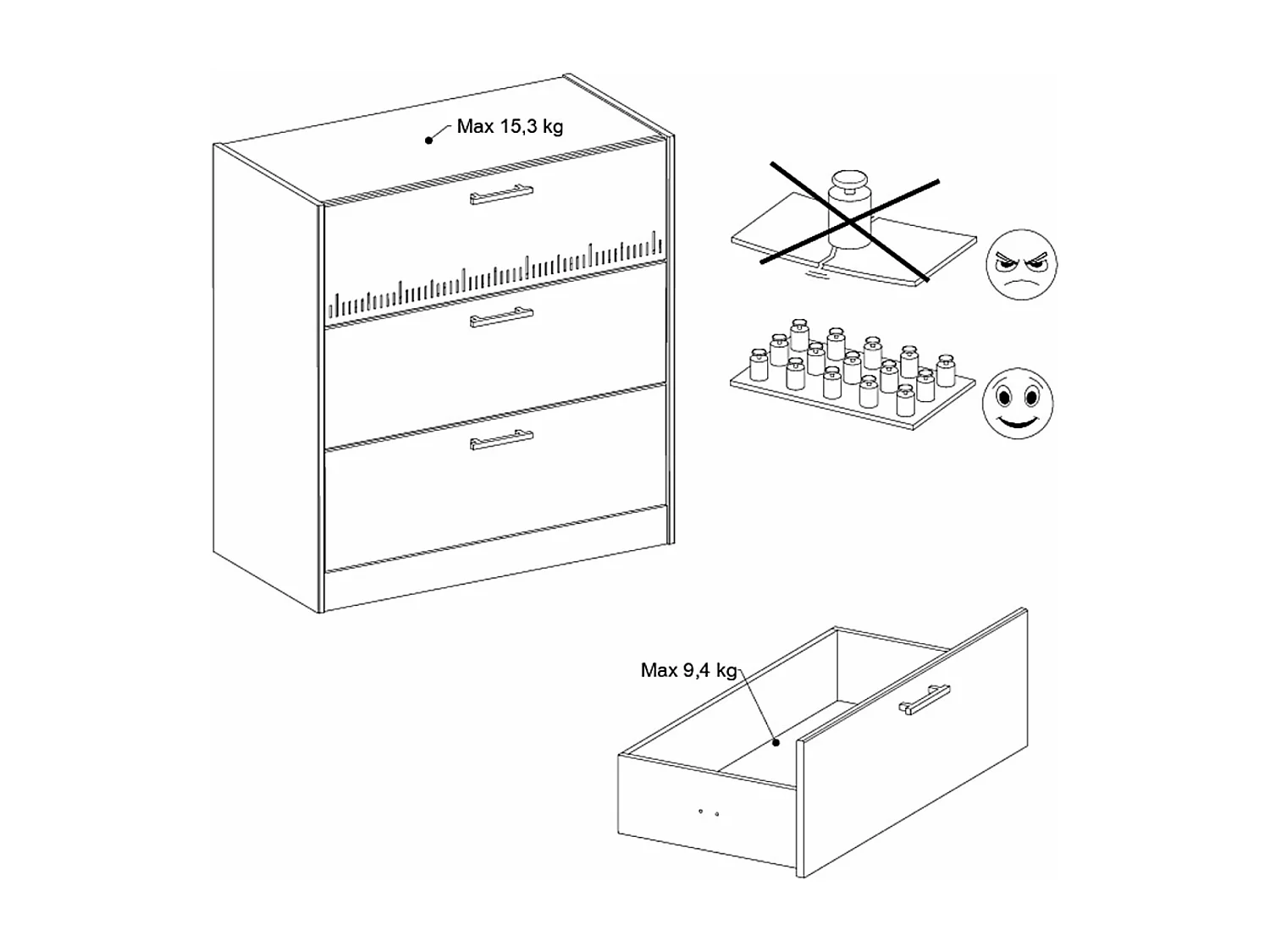 Max 15,3 kg

Max 9,4 kg