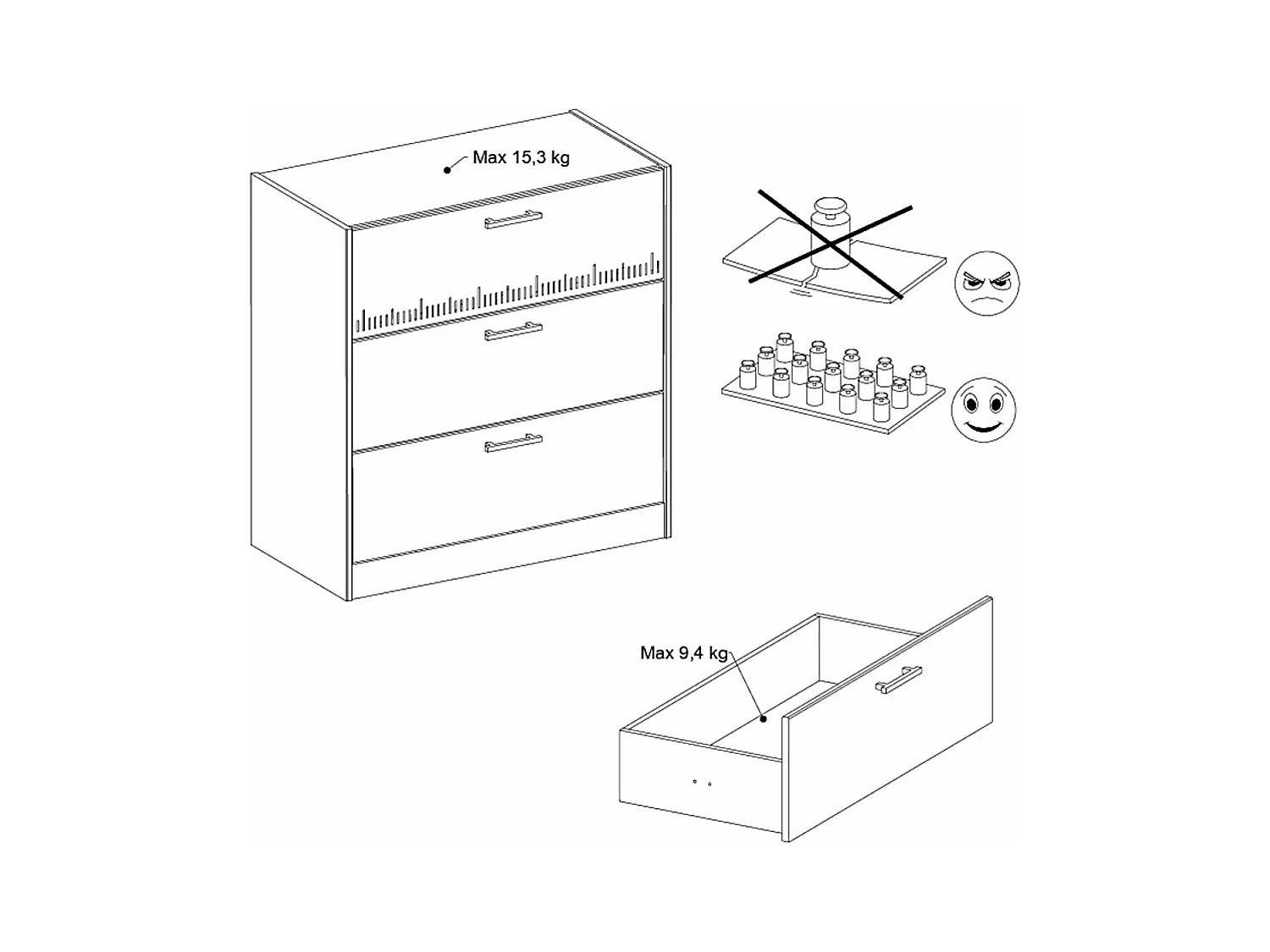 Max 15,3 kg

Max 9,4 kg