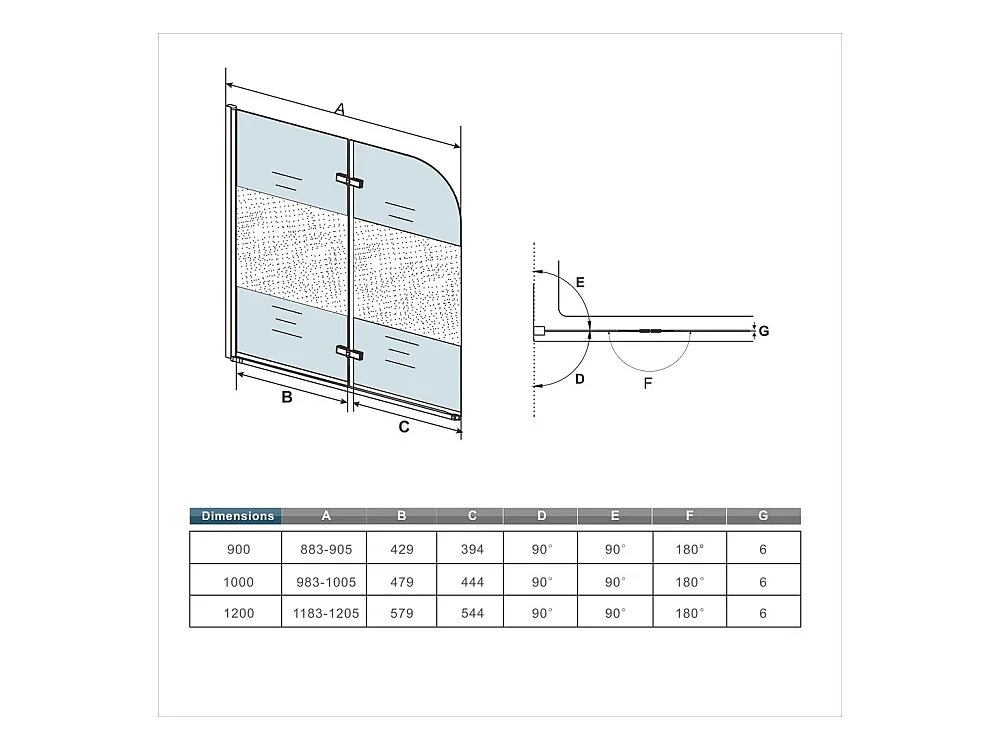 A

B

C

E

G

D

F

| Dimensions | A | B | C | D | E | F | G |
|---|---|---|---|---|---|---|---|
| 900 | 883-905 | 429 | 394 | 90° | 90° | 180° | 6 |
| 1000 | 983-1005 | 479 | 444 | 90° | 90° | 180° | 6 |
| 1200 | 1183-1205 | 579 | 544 | 90° | 90° | 180° | 6 |