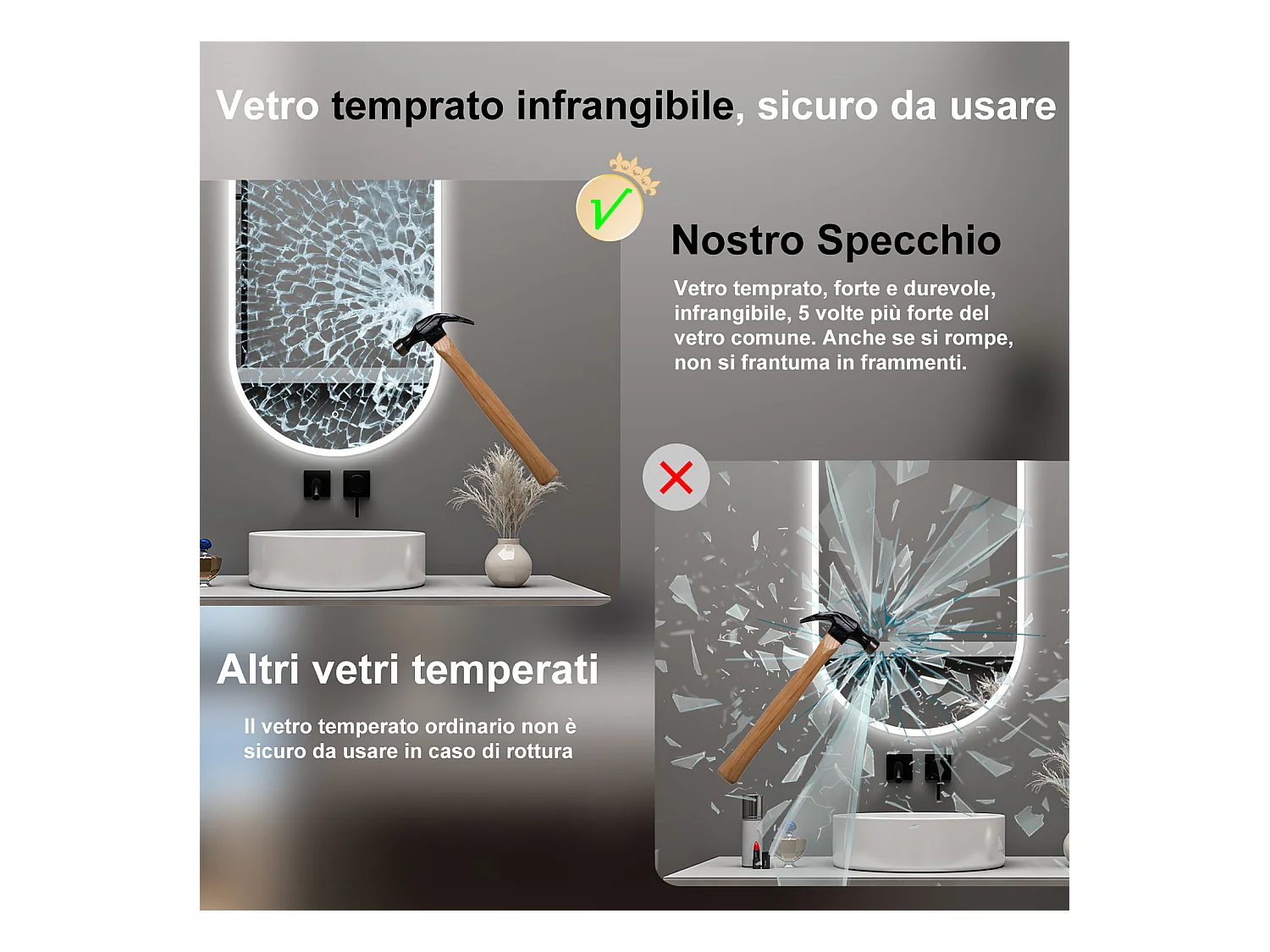 Vetro temprato infrangibile, sicuro da usare

Nostro Specchio

Vetro temprato, forte e durevole, infrangibile, 5 volte più forte del vetro comune. Anche se si rompe, non si frantuma in frammenti.

Altri vetri temperati

Il vetro temperato ordinario non è sicuro da usare in caso di rottura