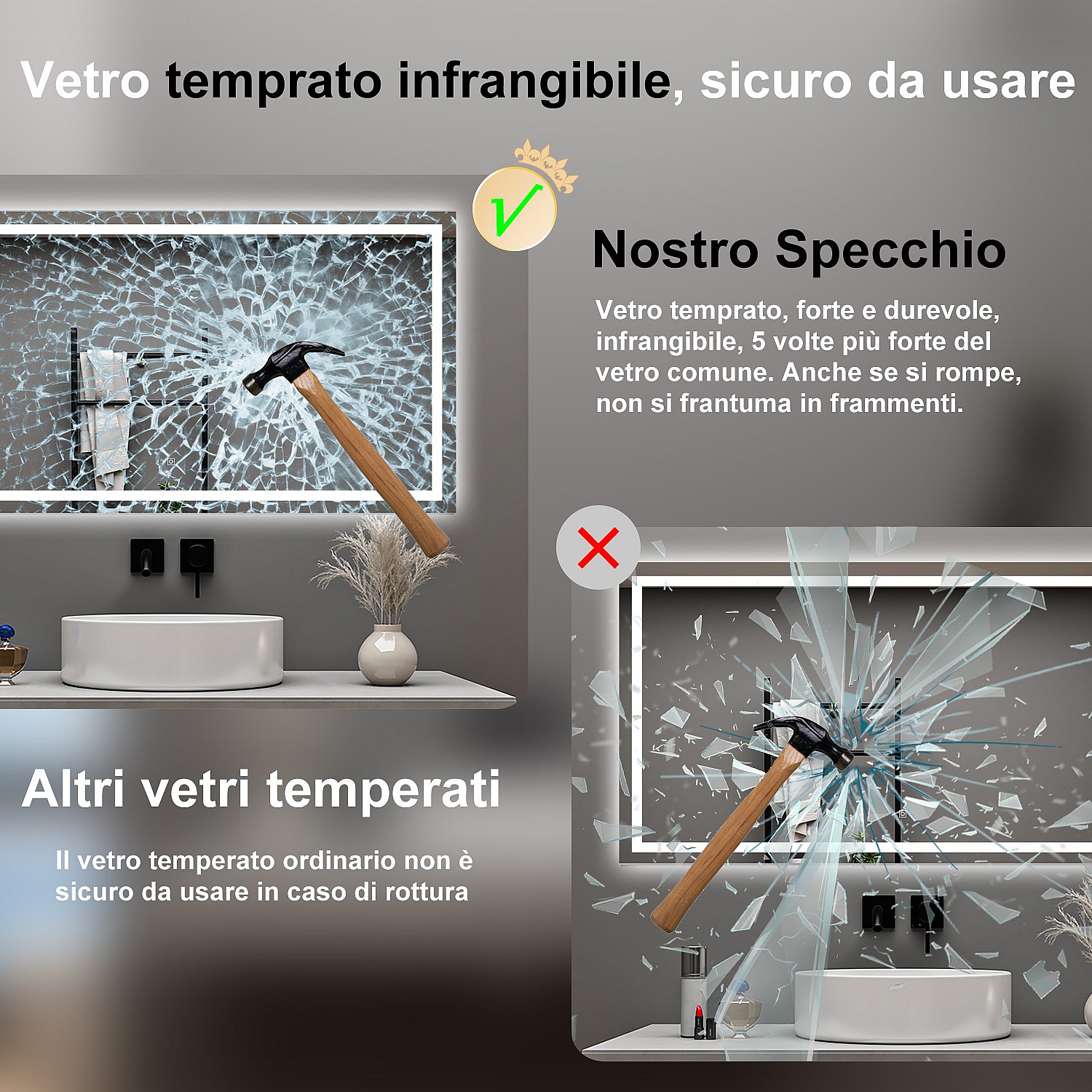 Vetro temprato infrangibile, sicuro da usare

Nostro Specchio

Vetro temprato, forte e durevole, infrangibile, 5 volte più forte del vetro comune. Anche se si rompe, non si frantuma in frammenti.

Altri vetri temperati

Il vetro temperato ordinario non è sicuro da usare in caso di rottura