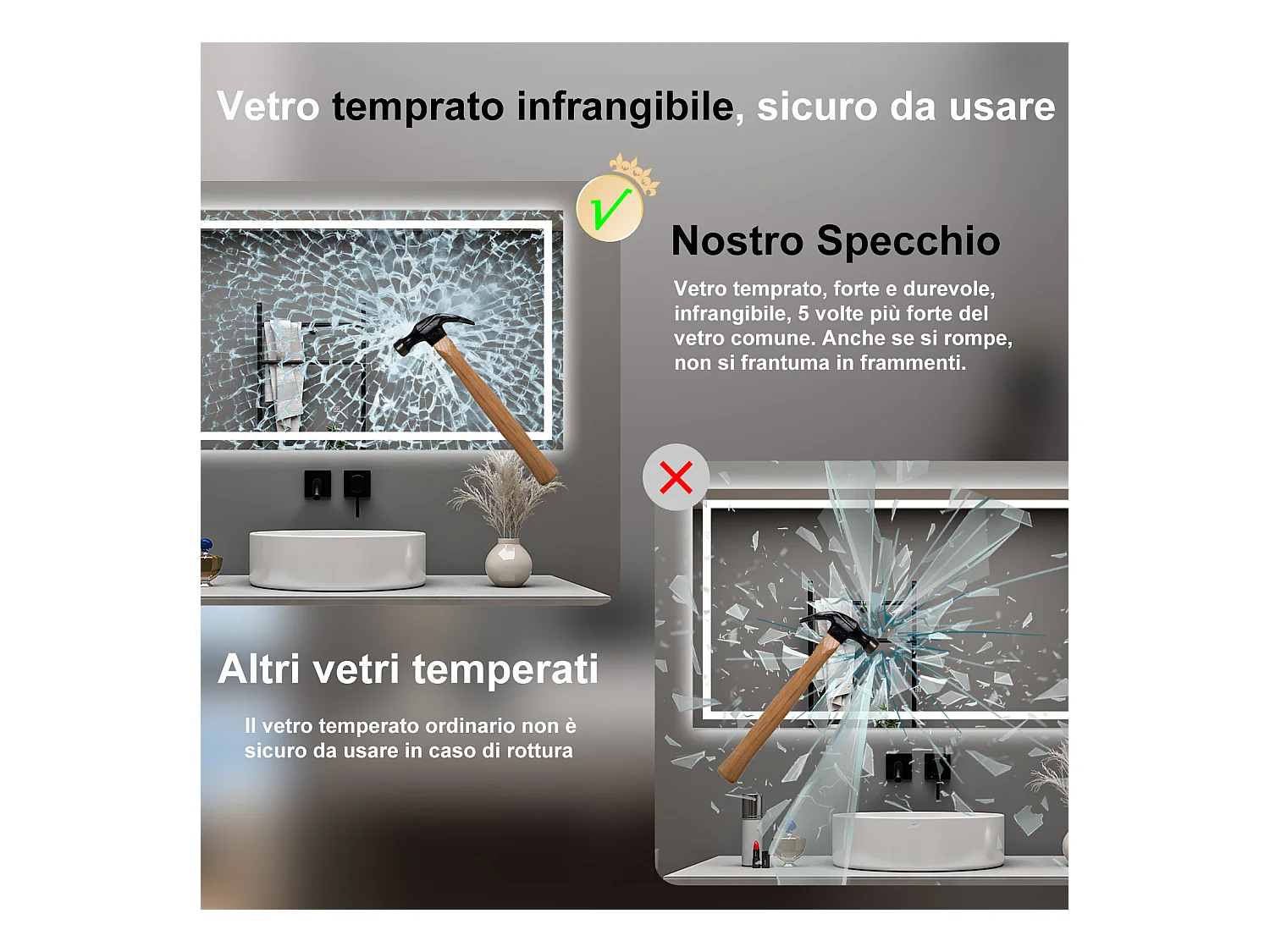 Vetro temprato infrangibile, sicuro da usare

Nostro Specchio

Vetro temprato, forte e durevole, infrangibile, 5 volte più forte del vetro comune. Anche se si rompe, non si frantuma in frammenti.

Altri vetri temperati

Il vetro temperato ordinario non è sicuro da usare in caso di rottura