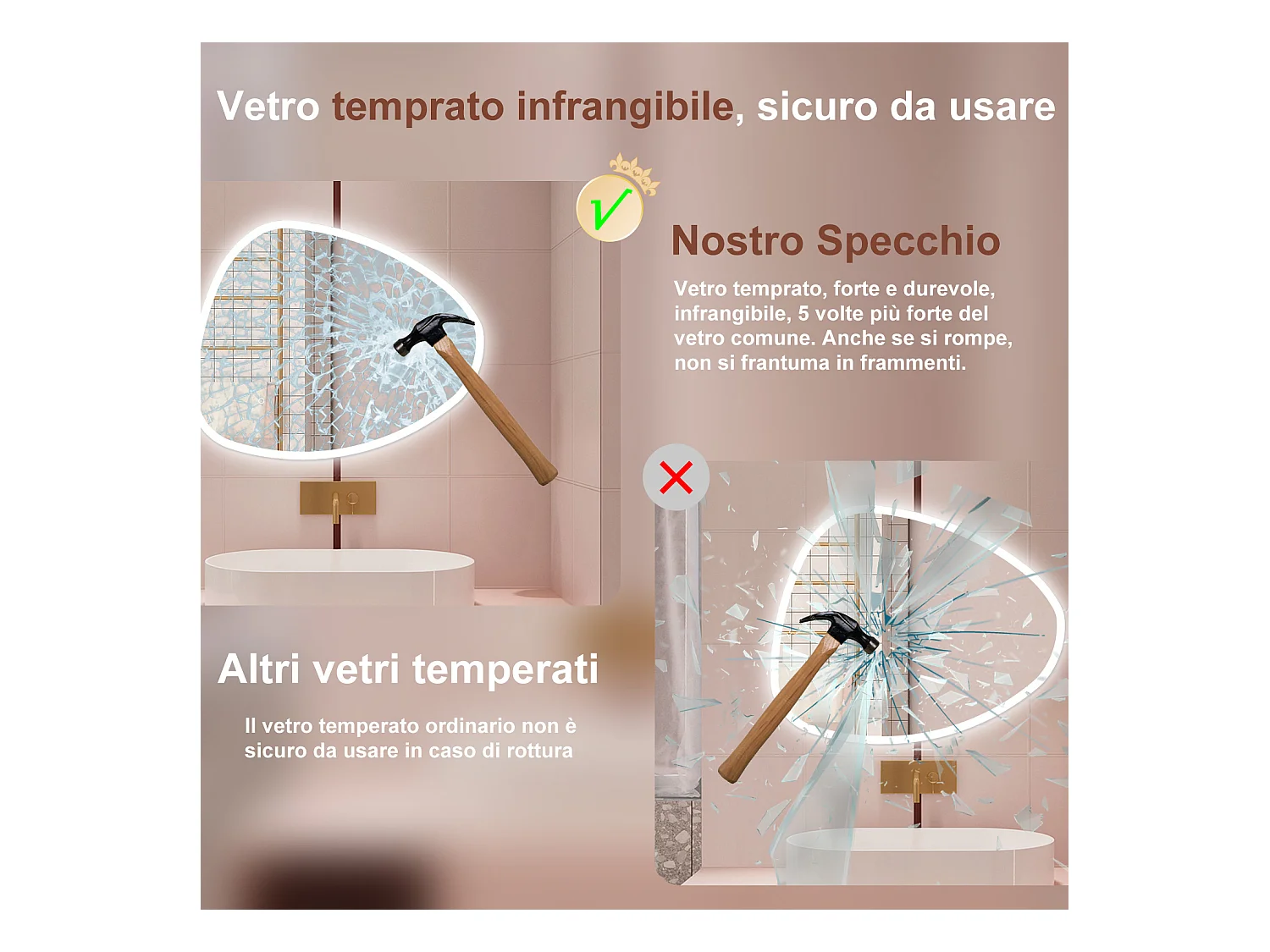 Vetro temprato infrangibile, sicuro da usare

Nostro Specchio

Vetro temprato, forte e durevole, infrangibile, 5 volte più forte del vetro comune. Anche se si rompe, non si frantuma in frammenti.

Altri vetri temperati

Il vetro temperato ordinario non è sicuro da usare in caso di rottura